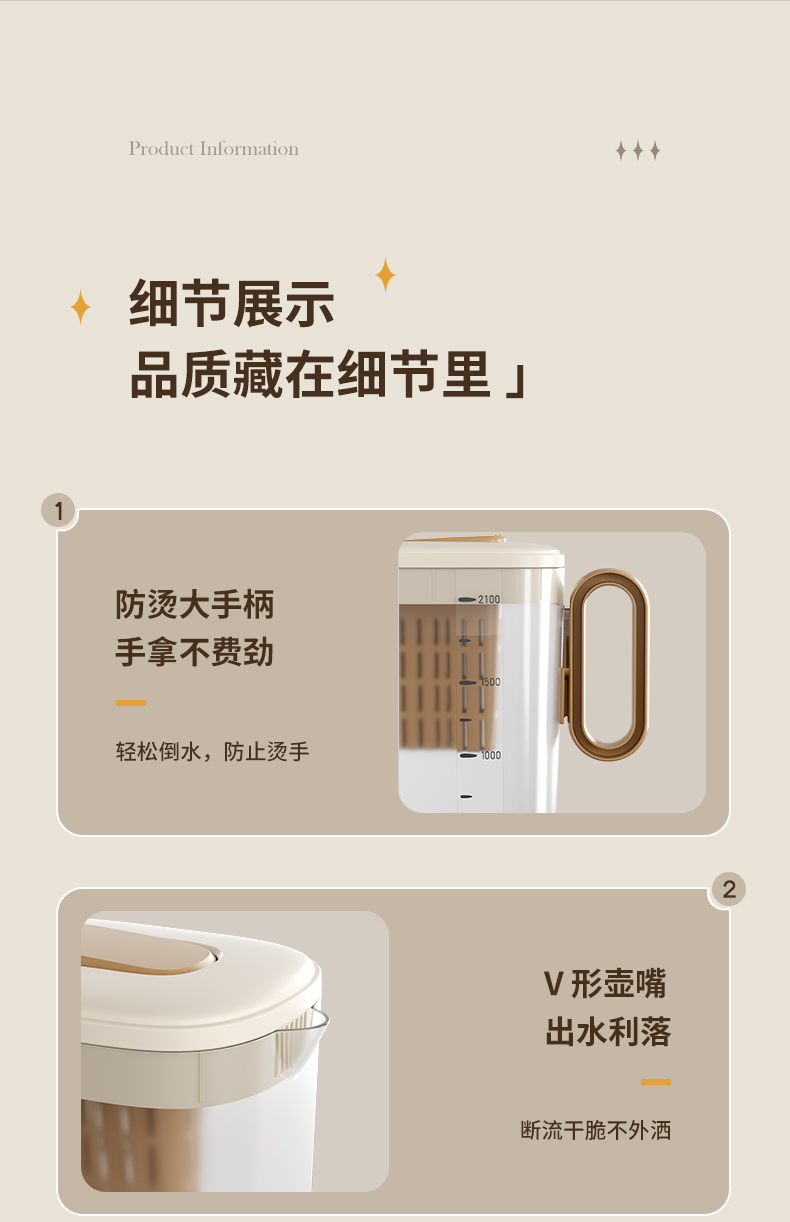 Product Information

细节展示
品质藏在细节里」

1

防烫大手柄
手拿不费劲

轻松倒水，防止烫手

2100
1500
1000

2

V 形壶嘴
出水利落

断流干脆不外洒