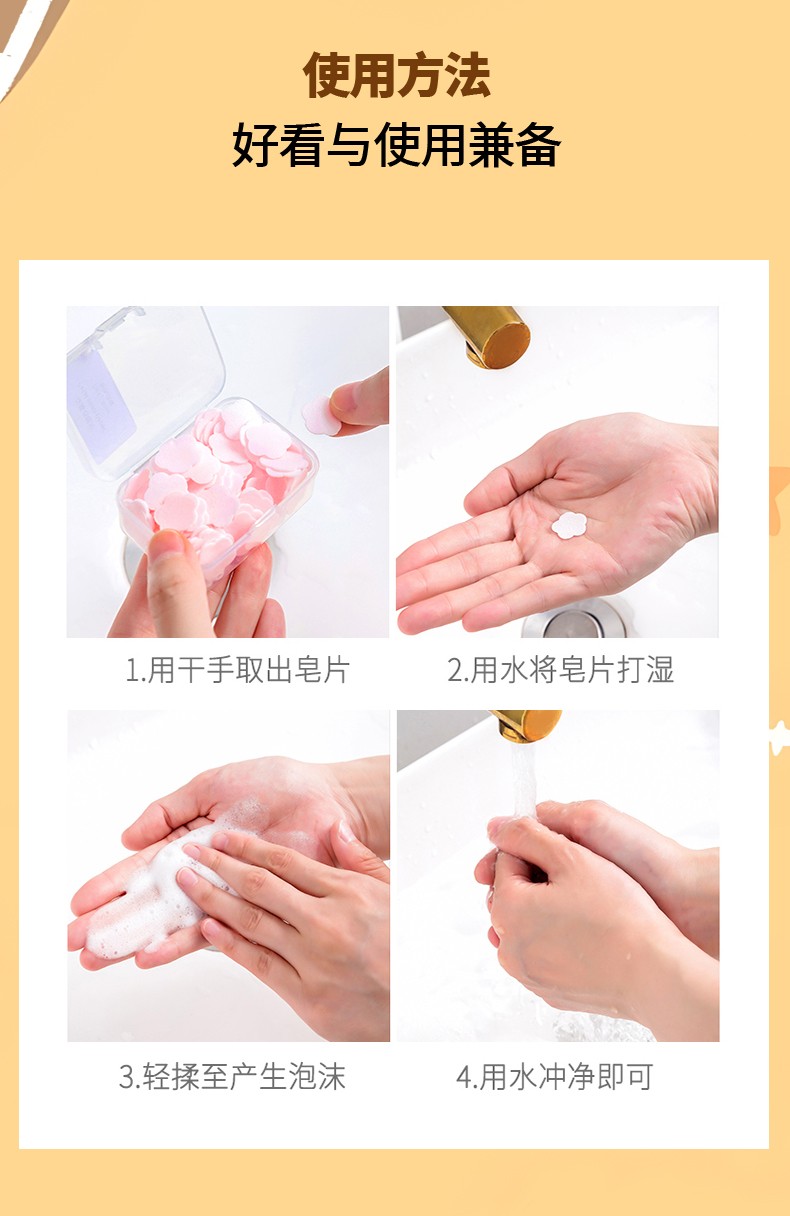 使用方法
好看与使用兼备

1.用干手取出皂片

2.用水将皂片打湿

3.轻揉至产生泡沫

4.用水冲净即可