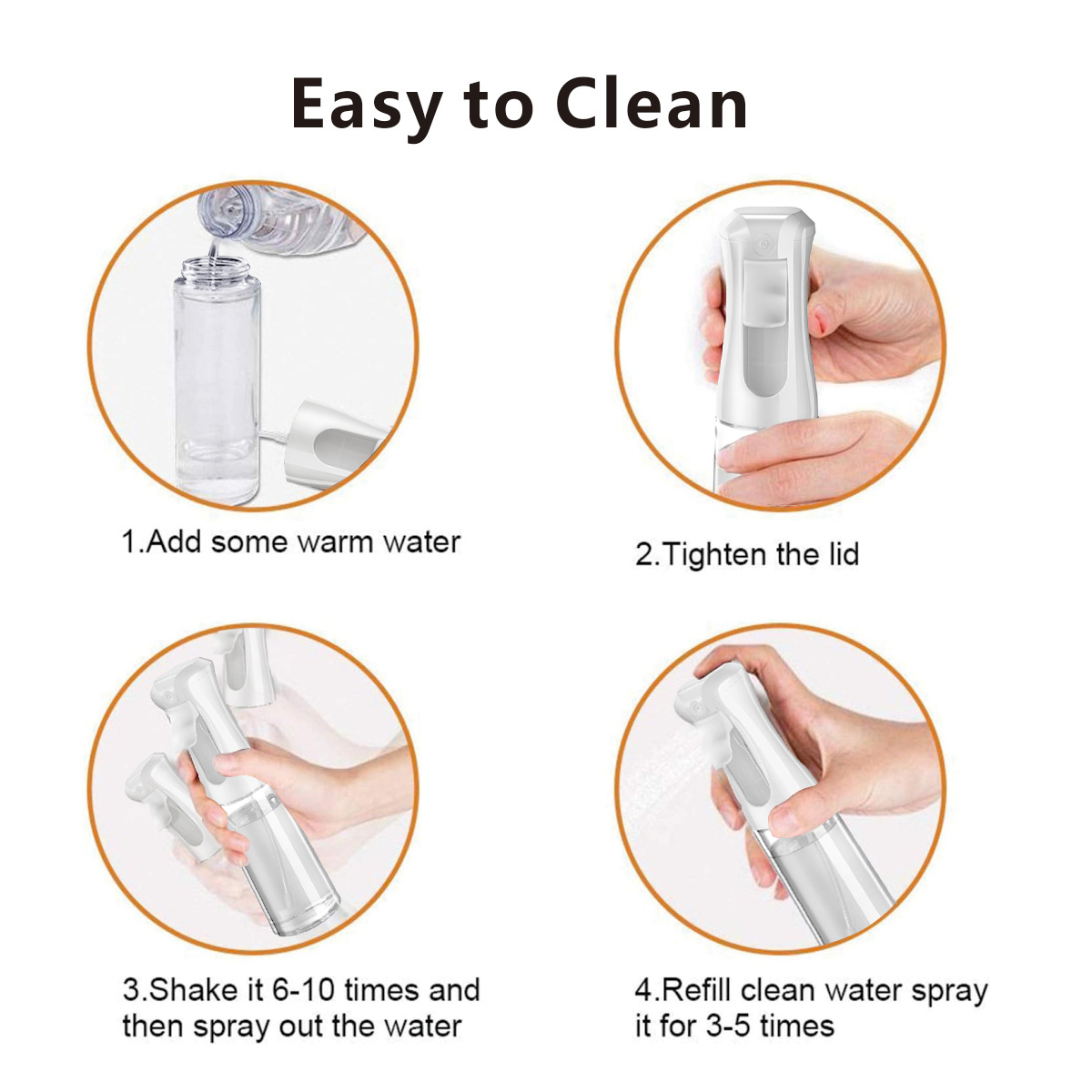 Easy to Clean

1.Add some warm water

2.Tighten the lid

3.Shake it 6-10 times and then spray out the water

4.Refill clean water spray it for 3-5 times