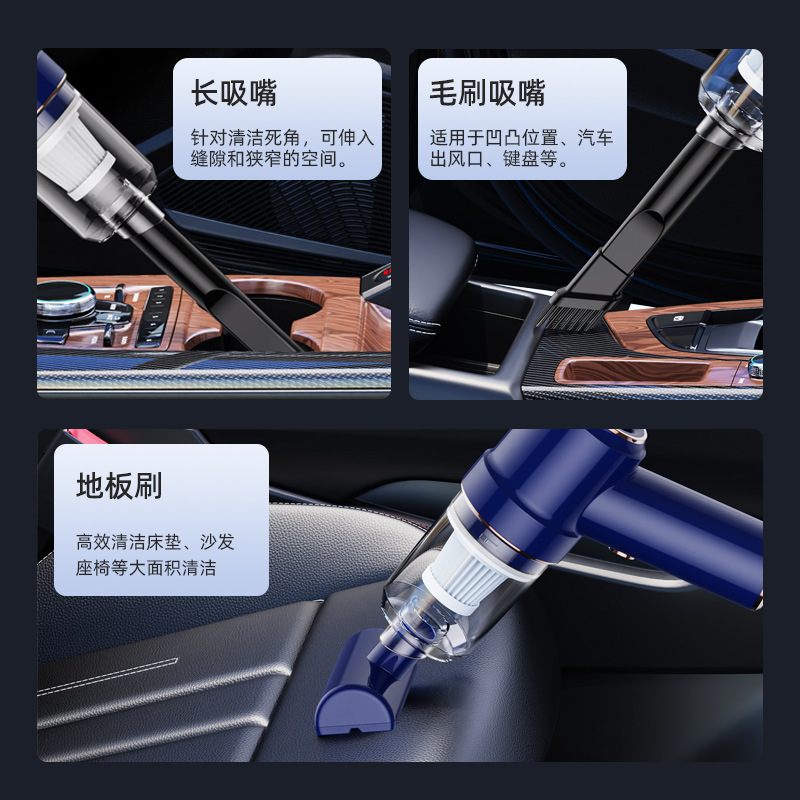 长吸嘴

针对清洁死角，可伸入缝隙和狭窄的空间。

毛刷吸嘴

适用于凹凸位置、汽车出风口、键盘等。

地板刷

高效清洁床垫、沙发座椅等大面积清洁