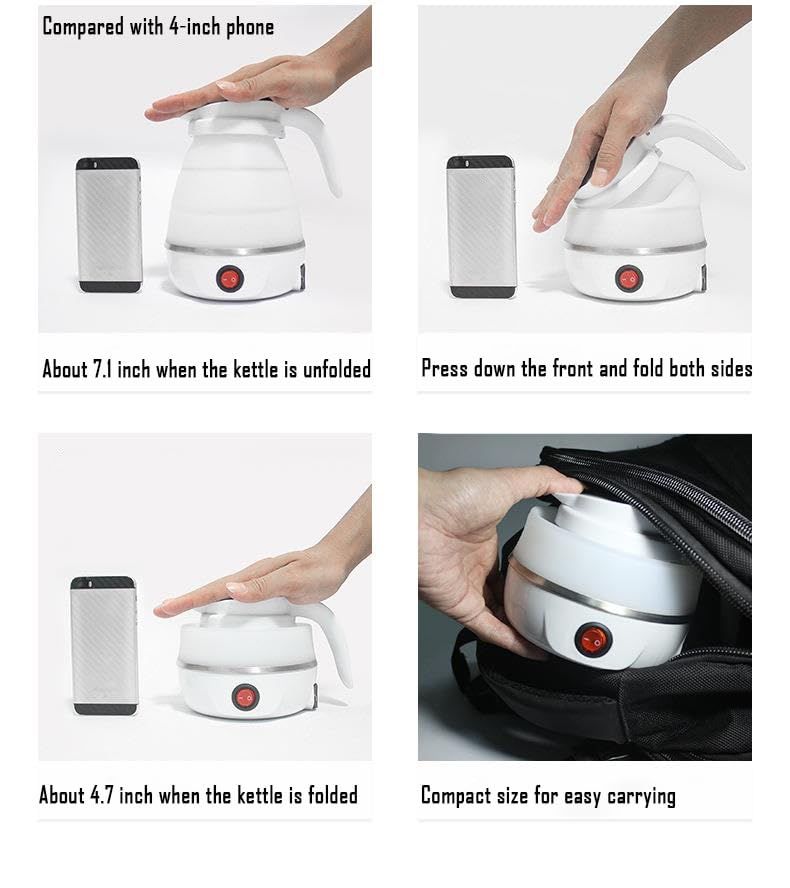 Compared with 4-inch phone

About 7.1 inch when the kettle is unfolded

Press down the front and fold both sides

About 4.7 inch when the kettle is folded

Compact size for easy carrying