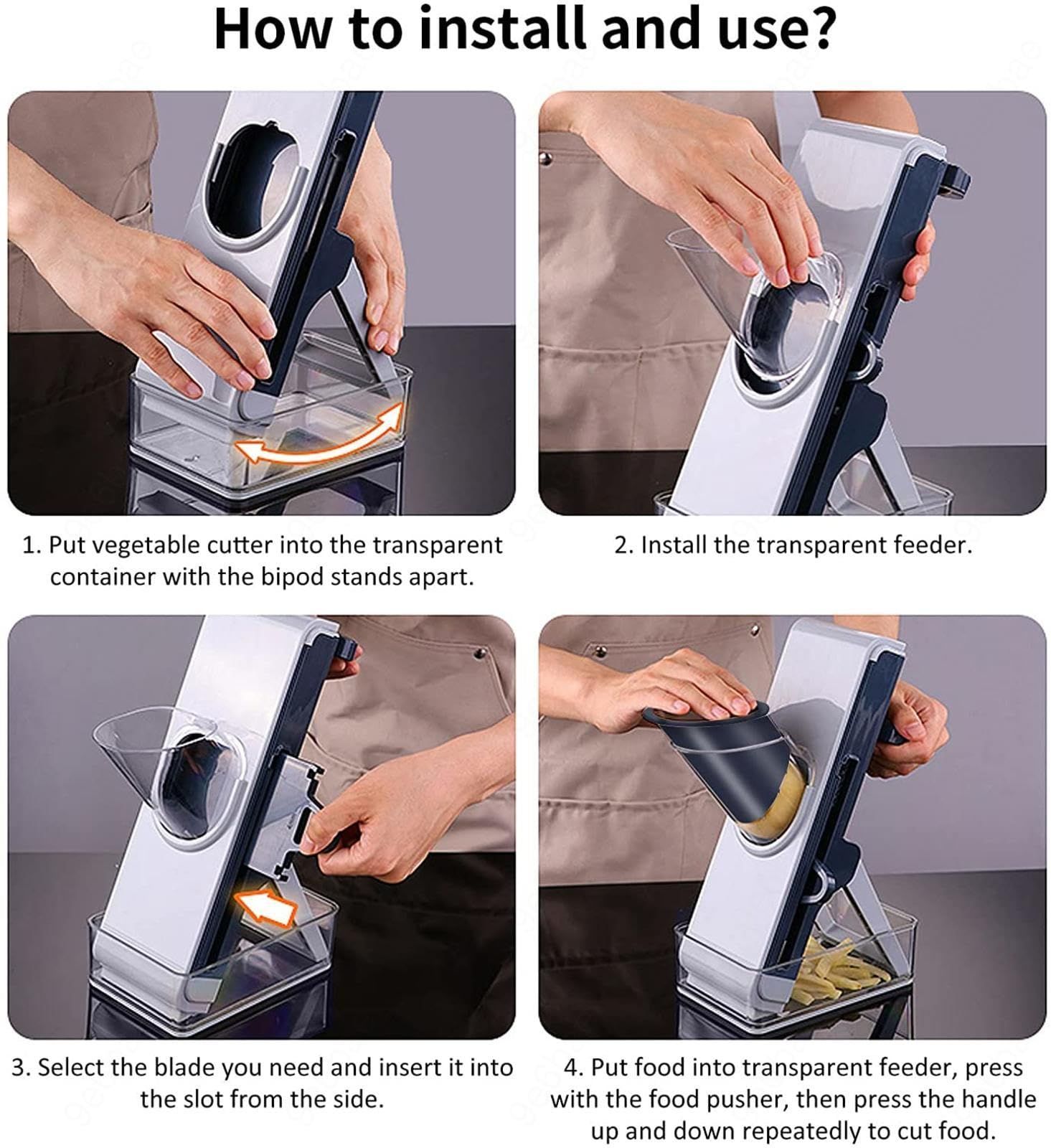 How to install and use?

1. Put vegetable cutter into the transparent container with the bipod stands apart.

2. Install the transparent feeder.

3. Select the blade you need and insert it into the slot from the side.

4. Put food into transparent feeder, press with the food pusher, then press the handle up and down repeatedly to cut food.