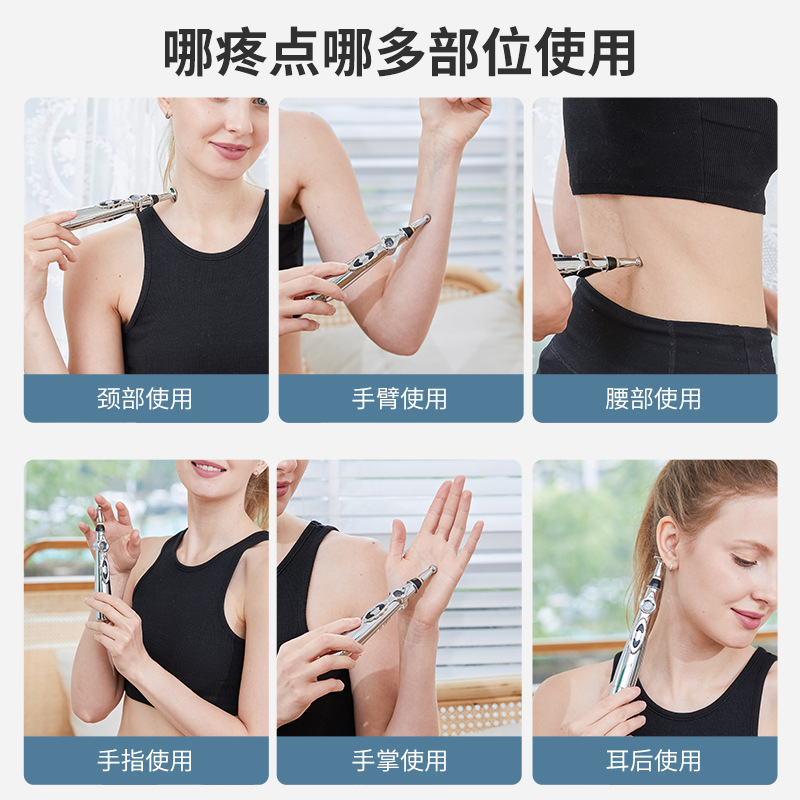 哪疼点哪多部位使用

颈部使用

手臂使用

腰部使用

手指使用

手掌使用

耳后使用