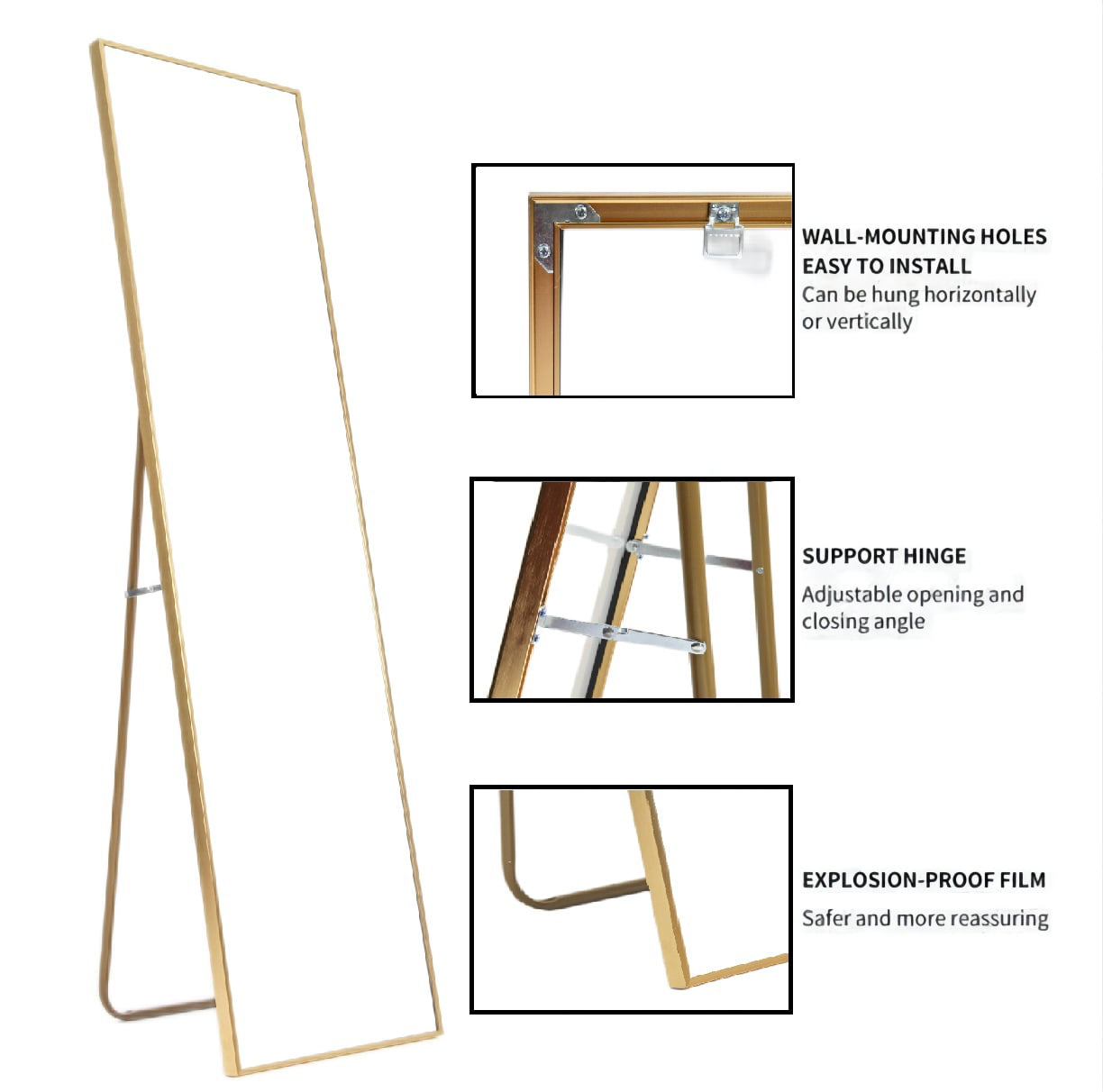 WALL-MOUNTING HOLES
EASY TO INSTALL
Can be hung horizontally or vertically

SUPPORT HINGE
Adjustable opening and closing angle

EXPLOSION-PROOF FILM
Safer and more reassuring