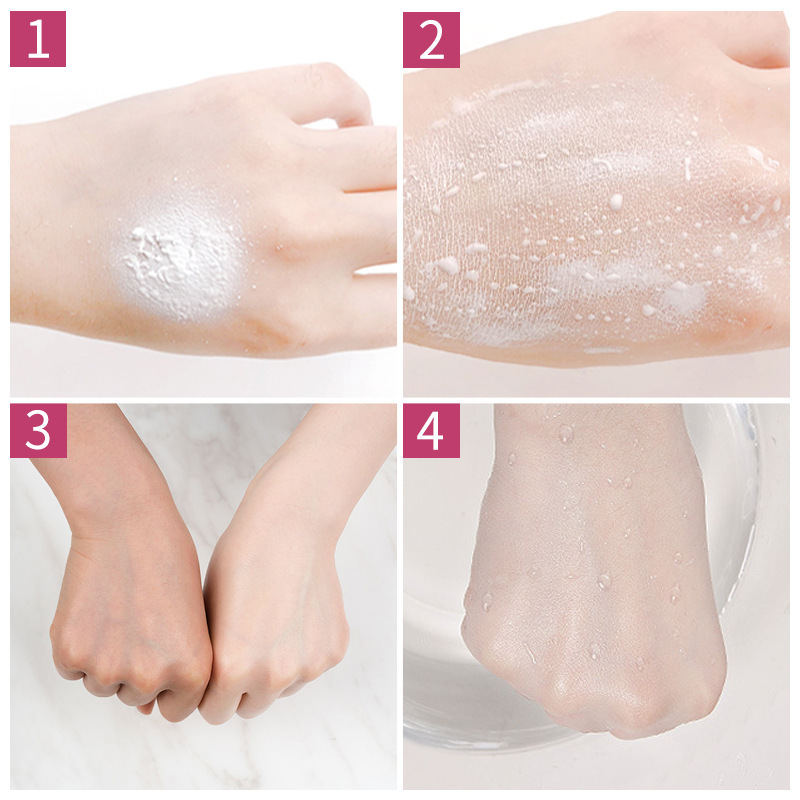 1

2

3

4