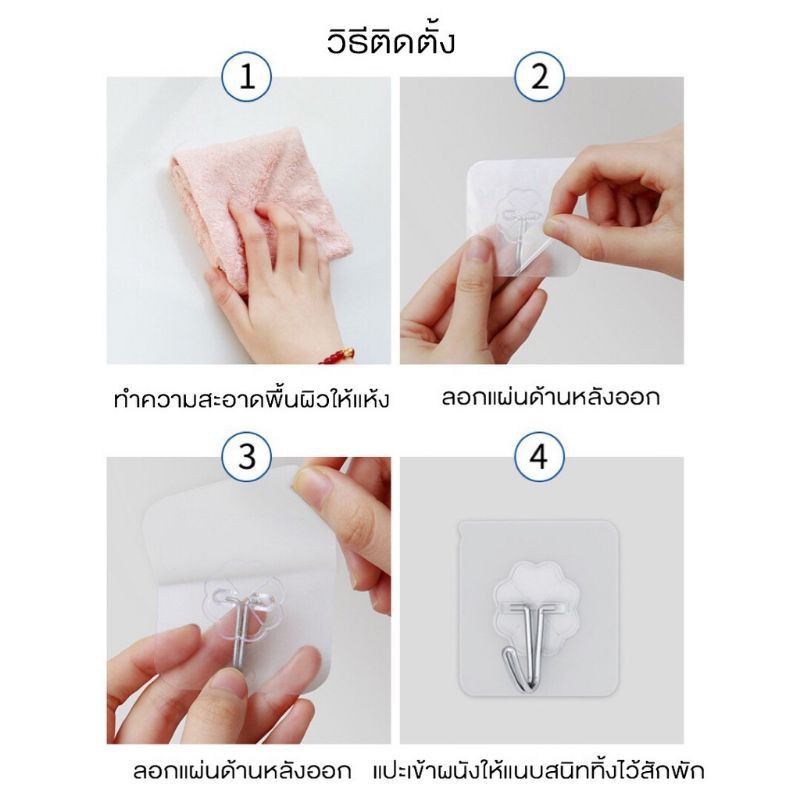 วิธีติดตั้ง

1

ทำความสะอาดพื้นผิวให้แห้ง

2

ลอกแผ่นด้านหลังออก

3

ลอกแผ่นด้านหลังออก

4

แปะเข้าผนังให้แนบสนิททิ้งไว้สักพัก