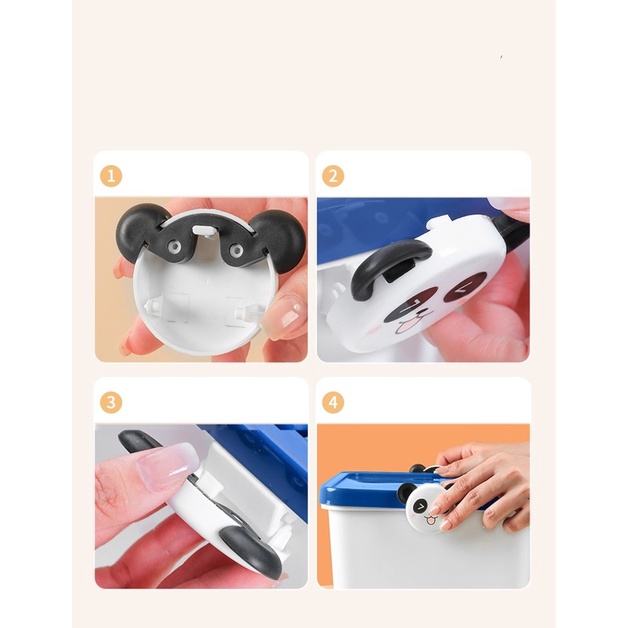 1

2

3

4