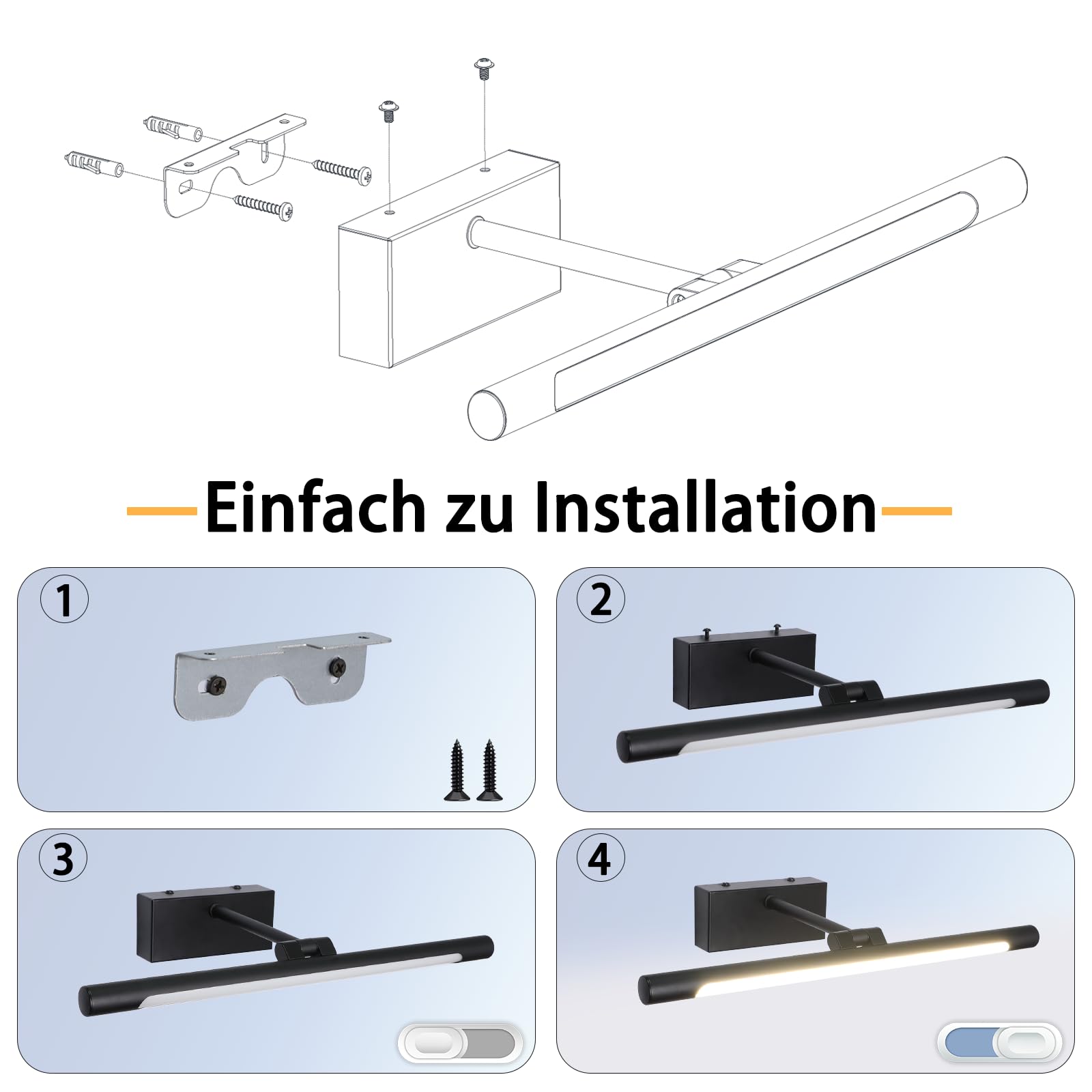 Einfach zu Installation

1

2

3

4