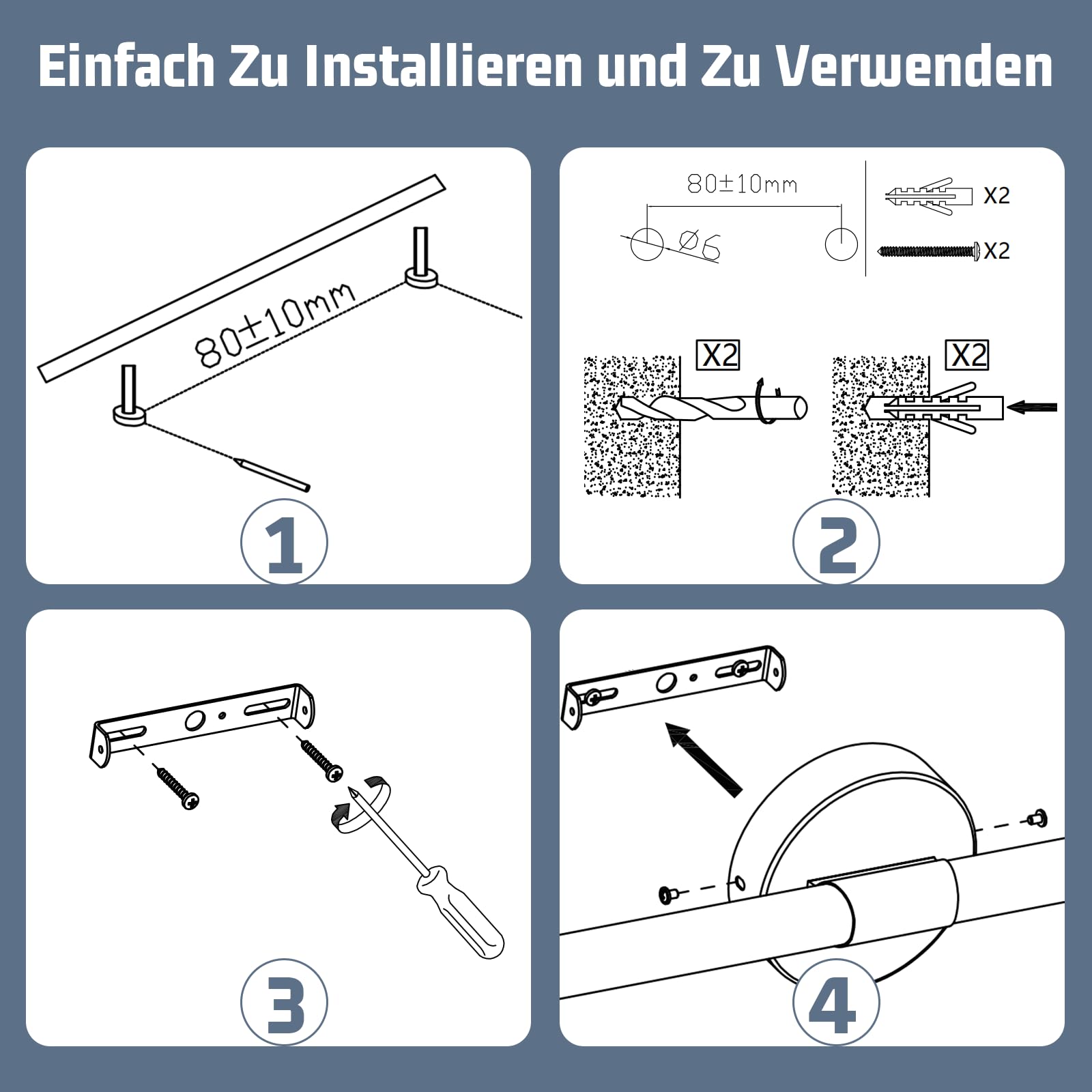 Einfach Zu Installieren und Zu Verwenden

80±10mm

1

80±10mm

Ø6

X2

X2

X2

X2

2

3

4