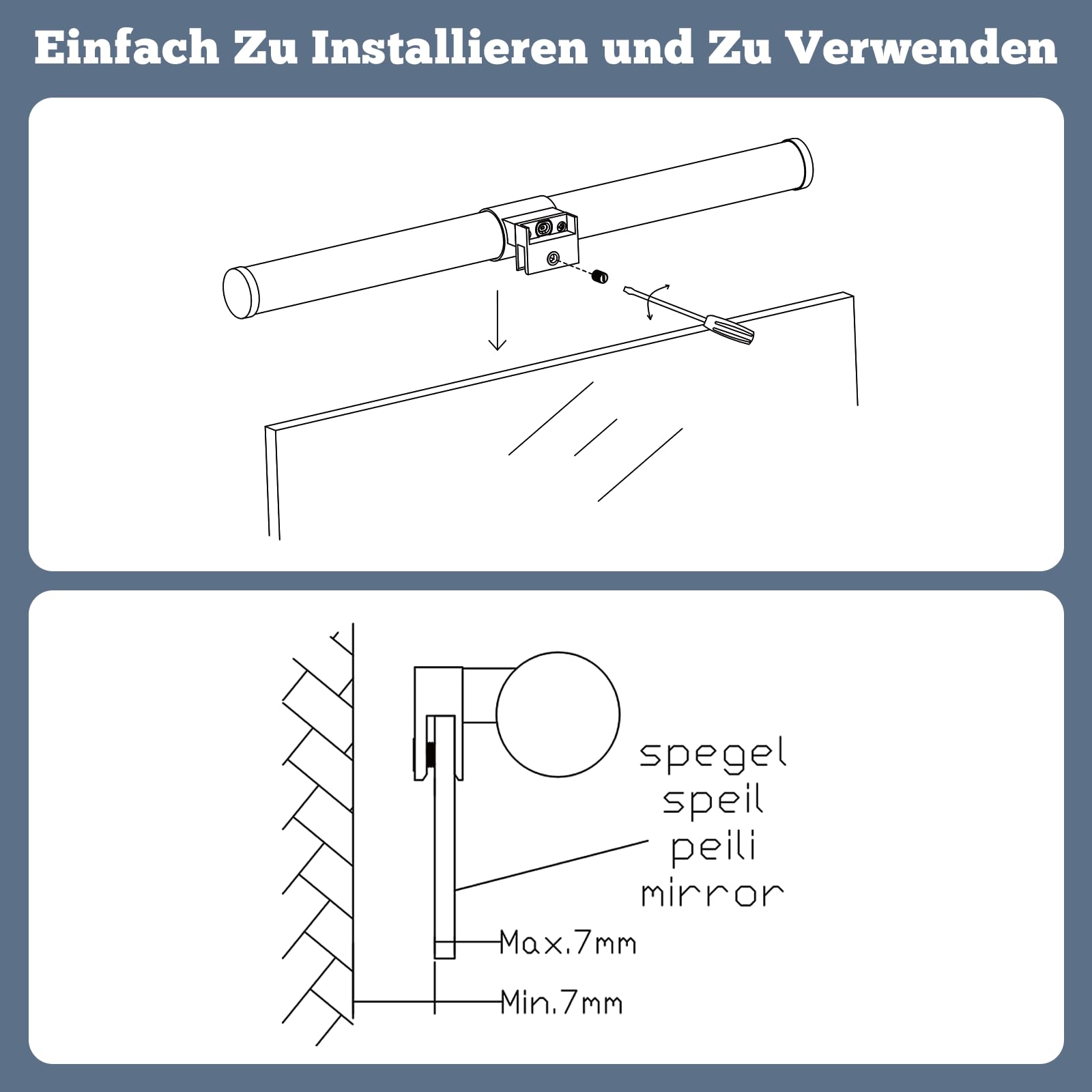 Einfach Zu Installieren und Zu Verwenden

spegel
speil
peili
mirror

Max.7mm

Min.7mm