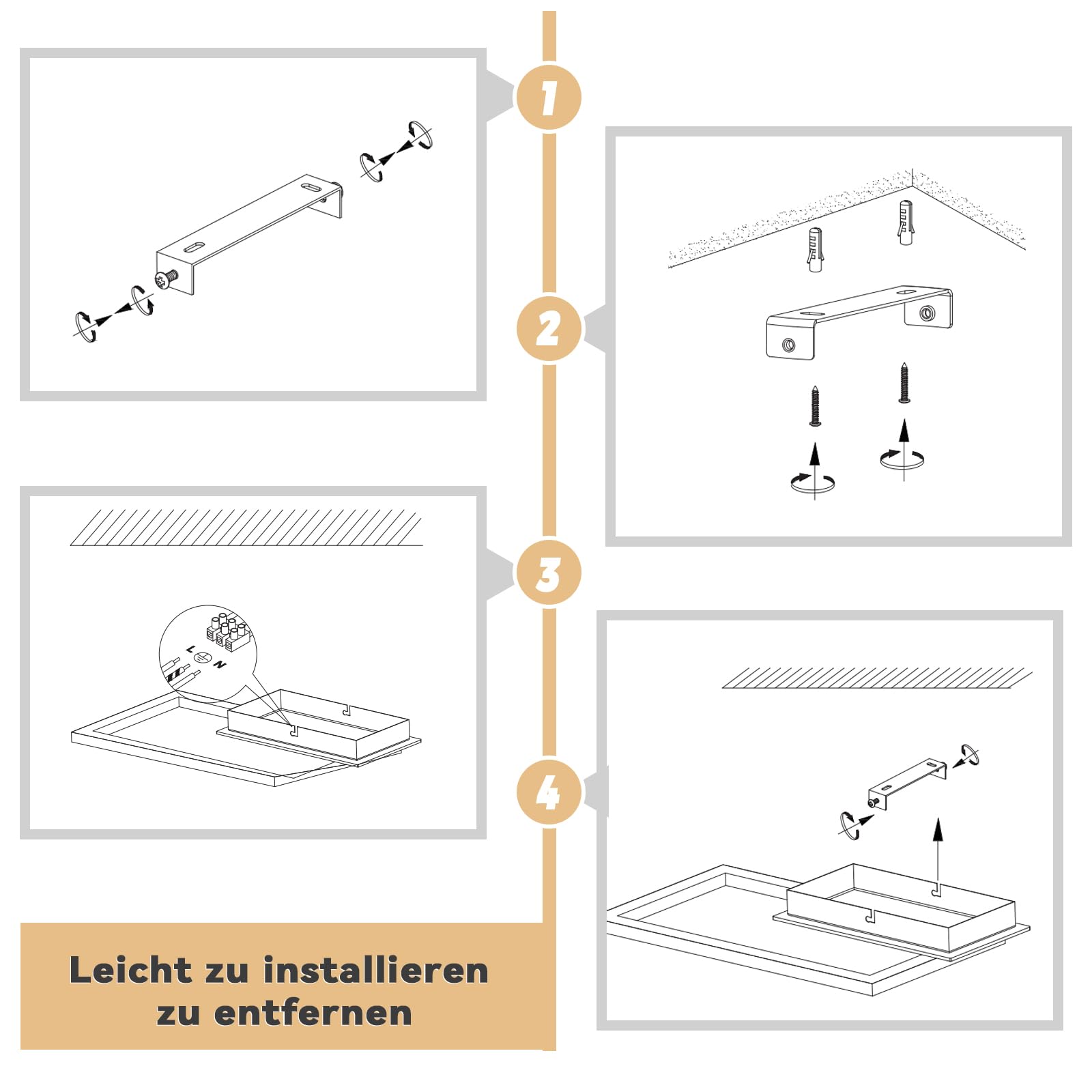 1

2

3

L
N

4

Leicht zu installieren
zu entfernen