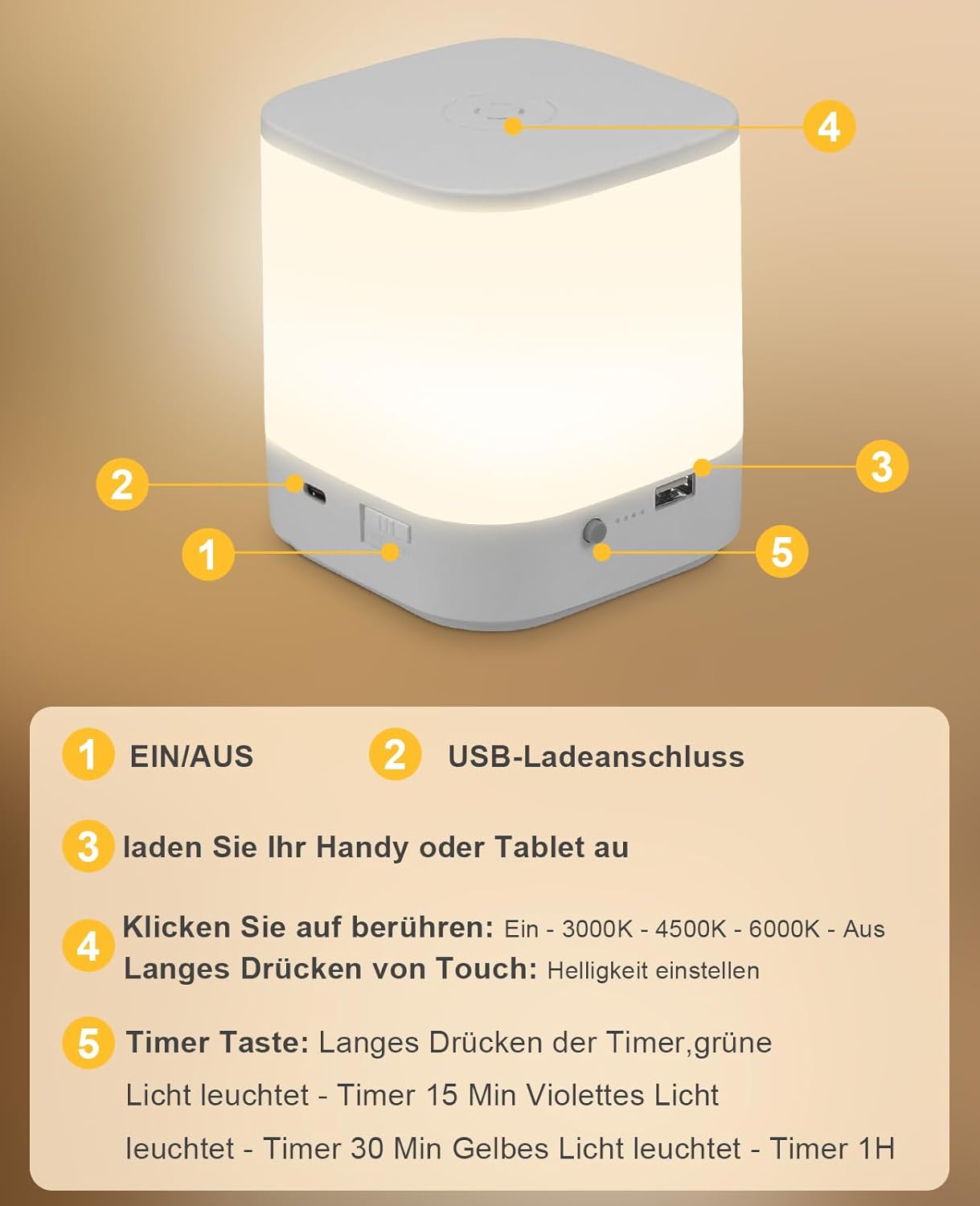 4

2

3

1

5

1 EIN/AUS

2 USB-Ladeanschluss

3 laden Sie Ihr Handy oder Tablet au

4 Klicken Sie auf berühren: Ein - 3000K - 4500K - 6000K - Aus
Langes Drücken von Touch: Helligkeit einstellen

5 Timer Taste: Langes Drücken der Timer,grüne Licht leuchtet - Timer 15 Min Violettes Licht leuchtet - Timer 30 Min Gelbes Licht leuchtet - Timer 1H