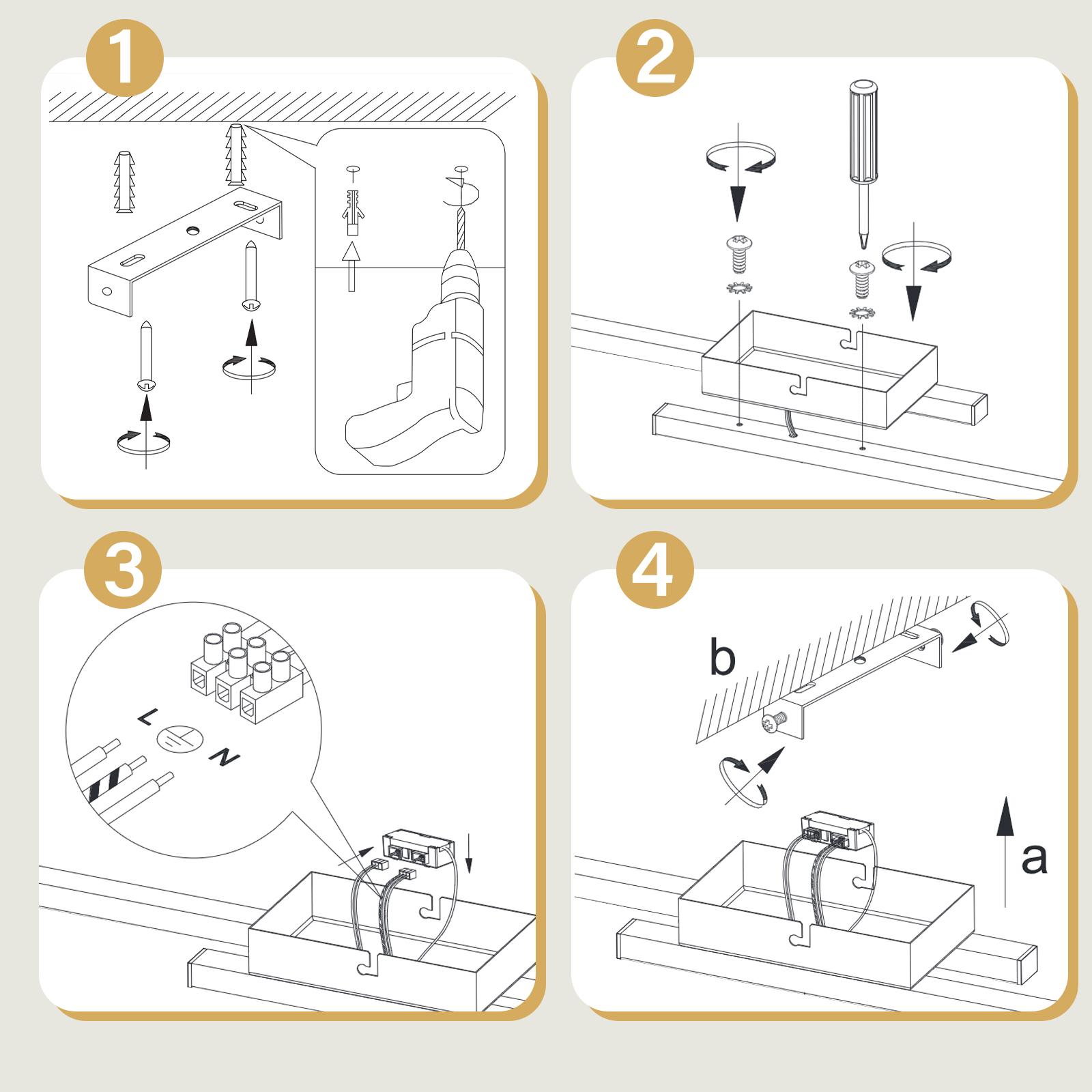 1

2

3

L

N

4

b

a