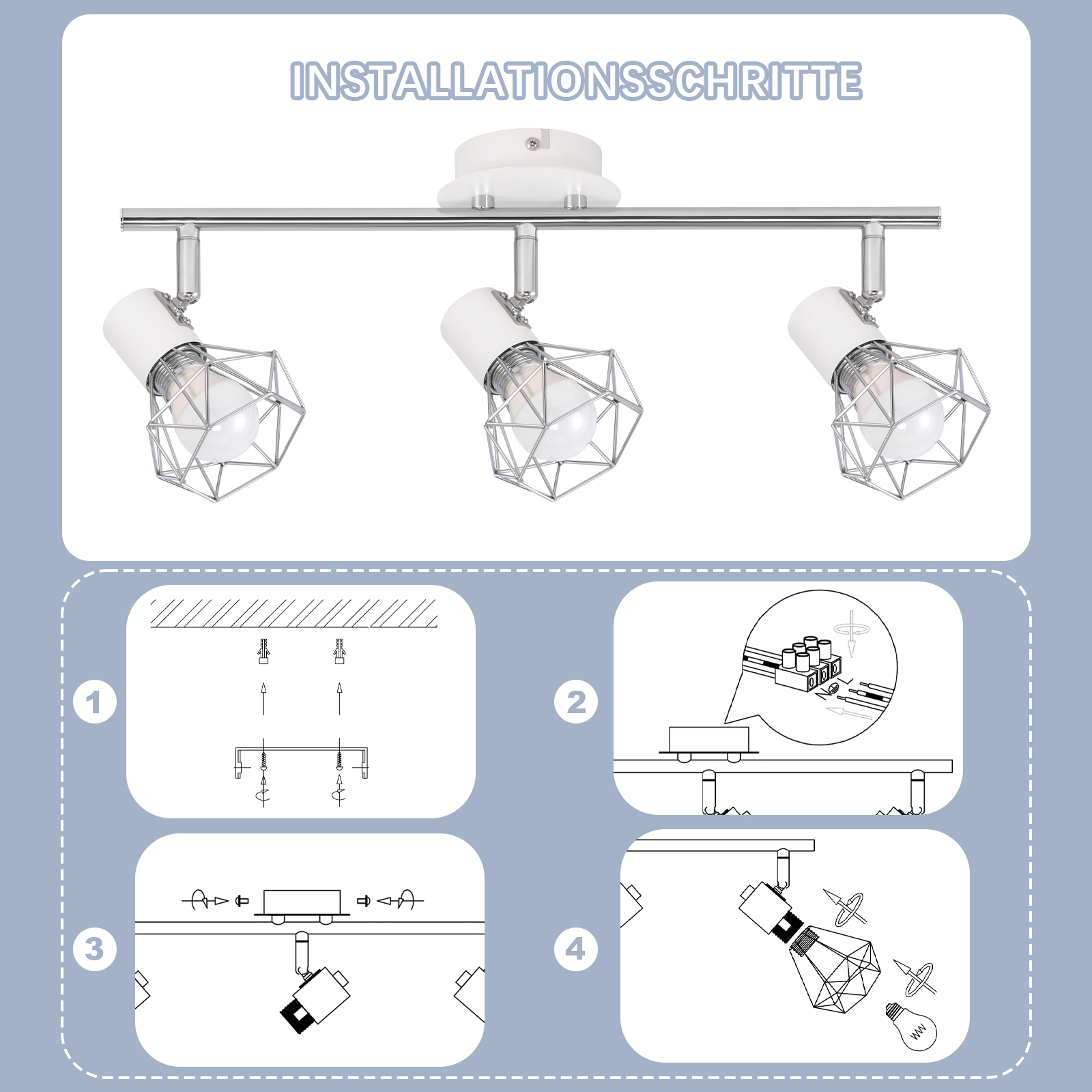 INSTALLATIONSSCHRITTE

1

2

3

4