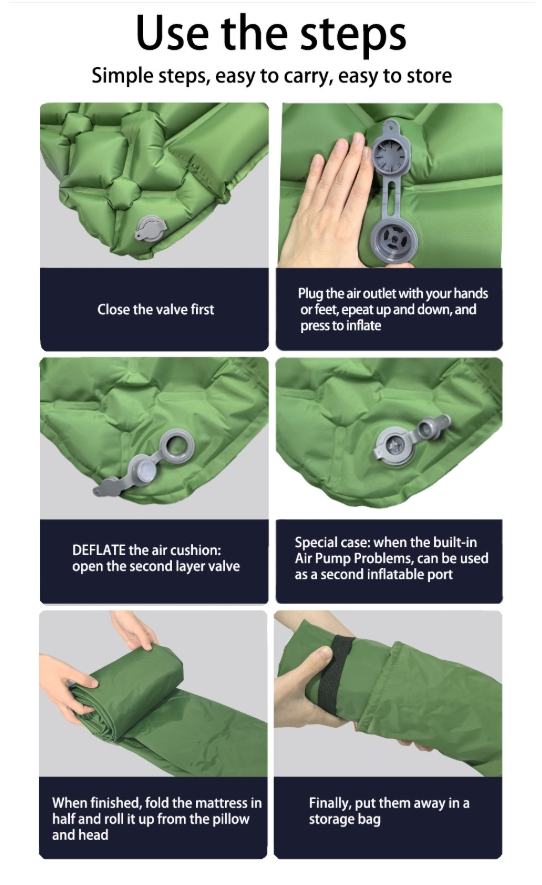 Use the steps

Simple steps, easy to carry, easy to store

Close the valve first

Plug the air outlet with your hands or feet, epeat up and down, and press to inflate

DEFLATE the air cushion: open the second layer valve

Special case: when the built-in Air Pump Problems, can be used as a second inflatable port

When finished, fold the mattress in half and roll it up from the pillow and head

Finally, put them away in a storage bag