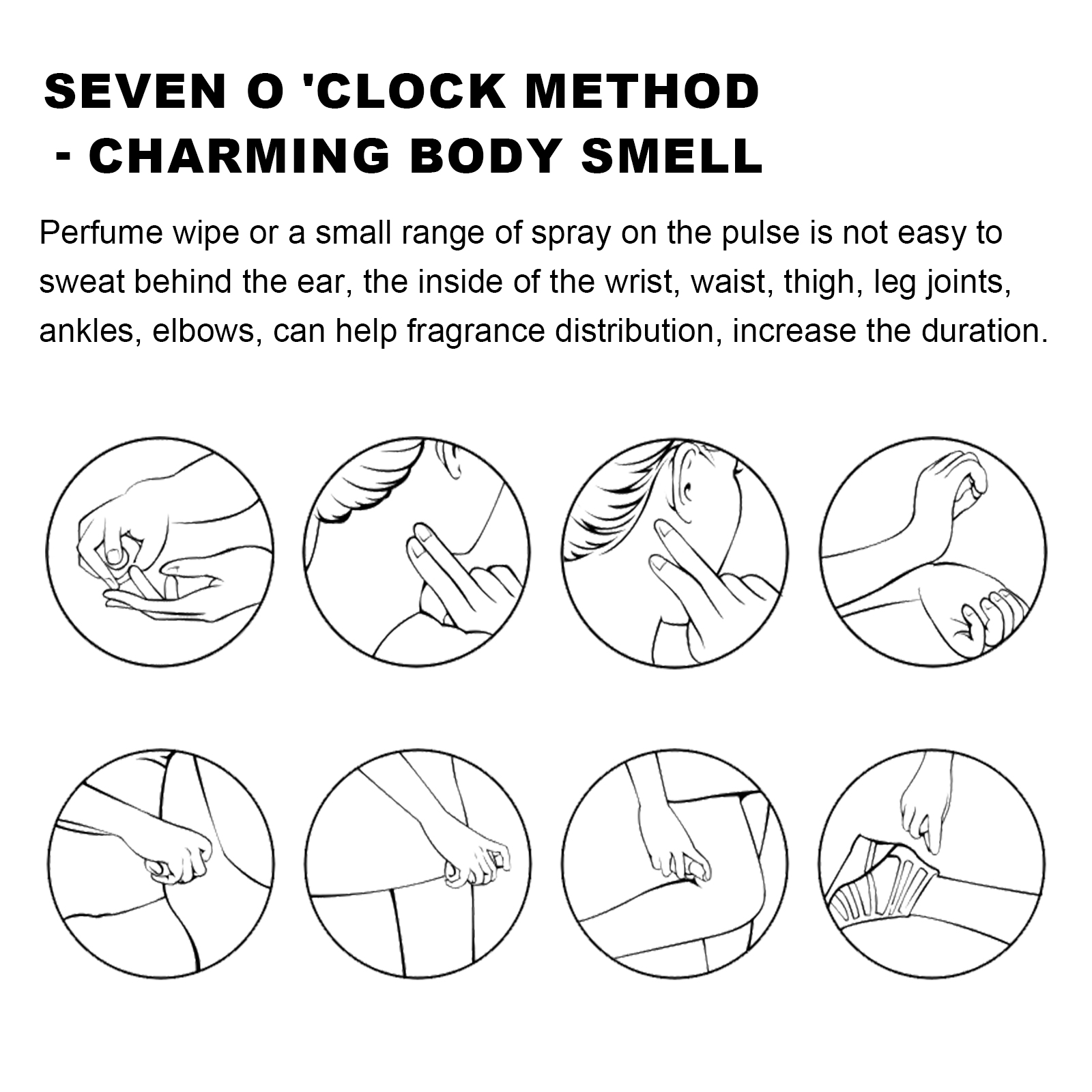 SEVEN O 'CLOCK METHOD
- CHARMING BODY SMELL

Perfume wipe or a small range of spray on the pulse is not easy to sweat behind the ear, the inside of the wrist, waist, thigh, leg joints, ankles, elbows, can help fragrance distribution, increase the duration.