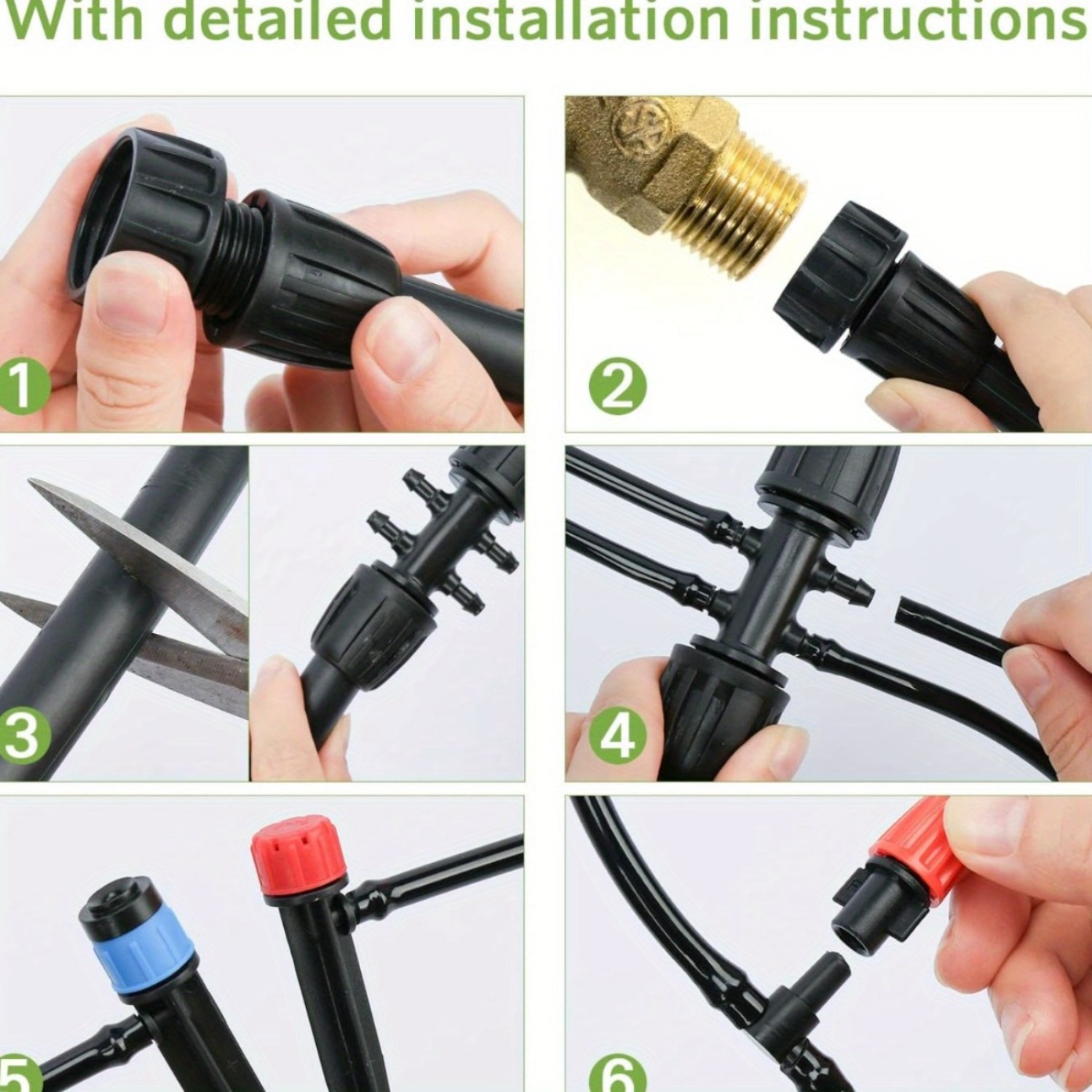 With detailed installation instructions

1

2

3

4

5

6