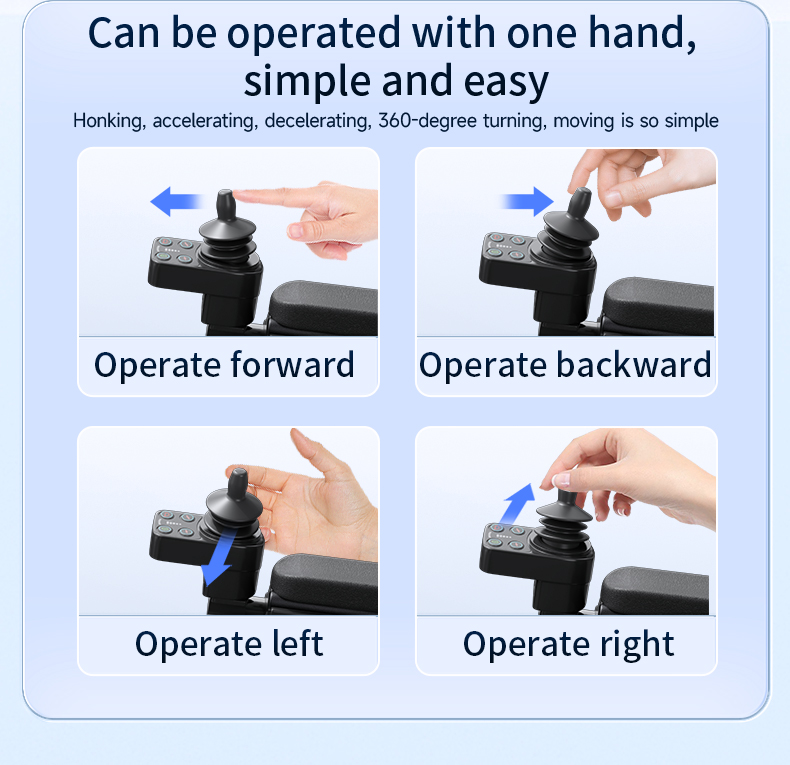 Can be operated with one hand, simple and easy

Honking, accelerating, decelerating, 360-degree turning, moving is so simple

Operate forward

Operate backward

Operate left

Operate right