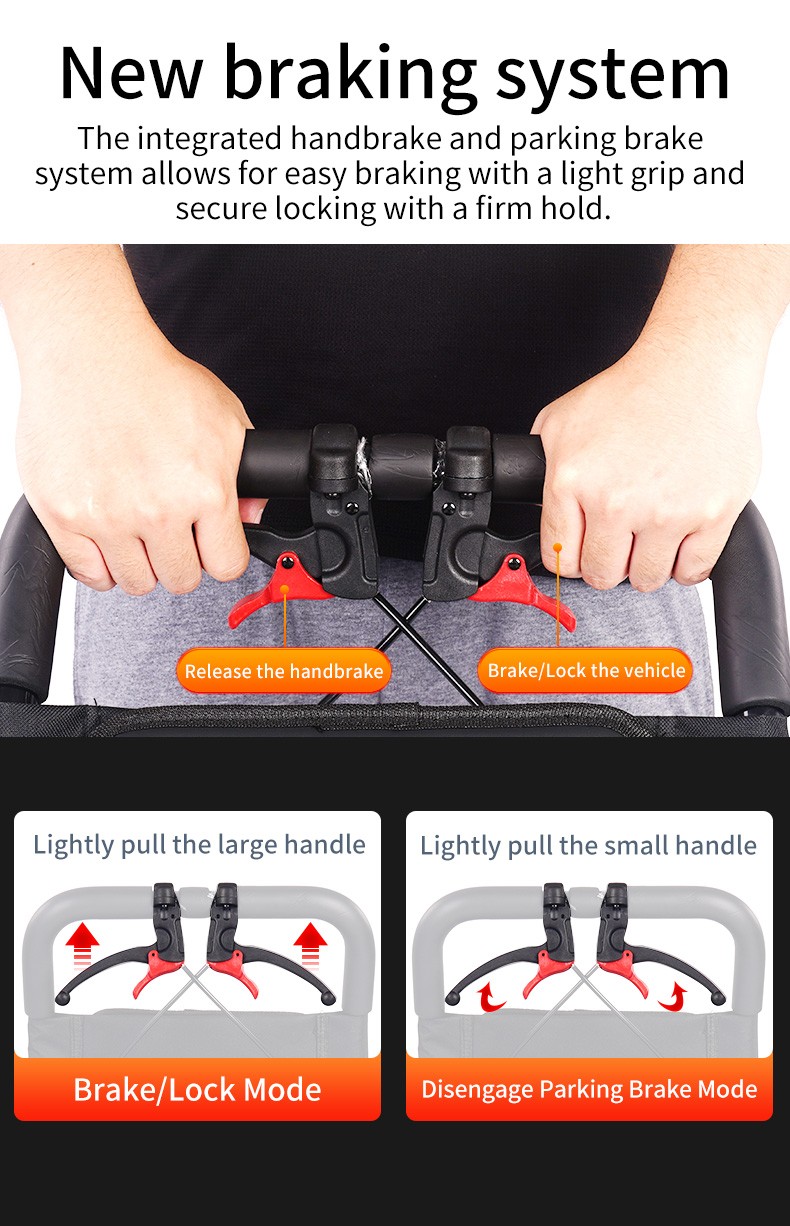 New braking system

The integrated handbrake and parking brake system allows for easy braking with a light grip and secure locking with a firm hold.

Release the handbrake

Brake/Lock the vehicle

Lightly pull the large handle

Brake/Lock Mode

Lightly pull the small handle

Disengage Parking Brake Mode