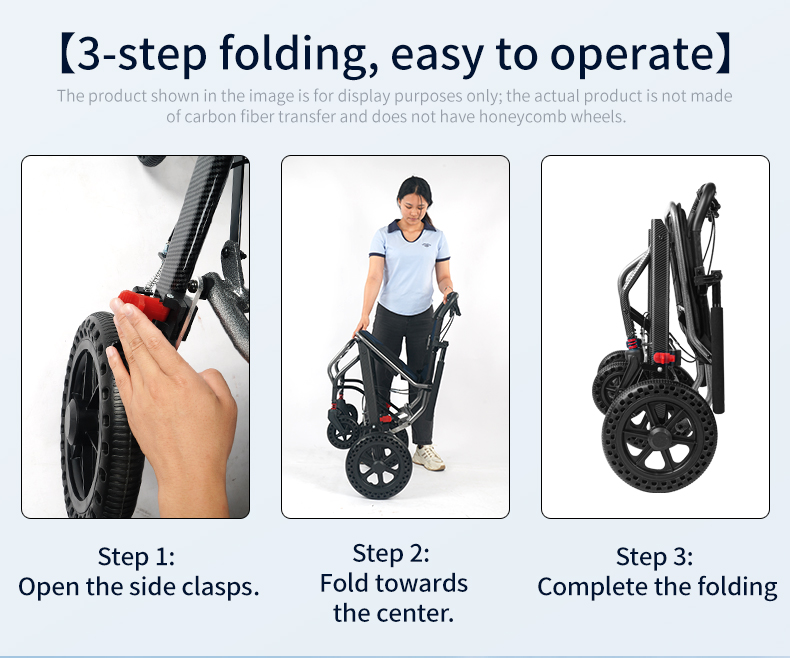 【3-step folding, easy to operate】

The product shown in the image is for display purposes only; the actual product is not made of carbon fiber transfer and does not have honeycomb wheels.

Step 1:
Open the side clasps.

Step 2:
Fold towards the center.

Step 3:
Complete the folding