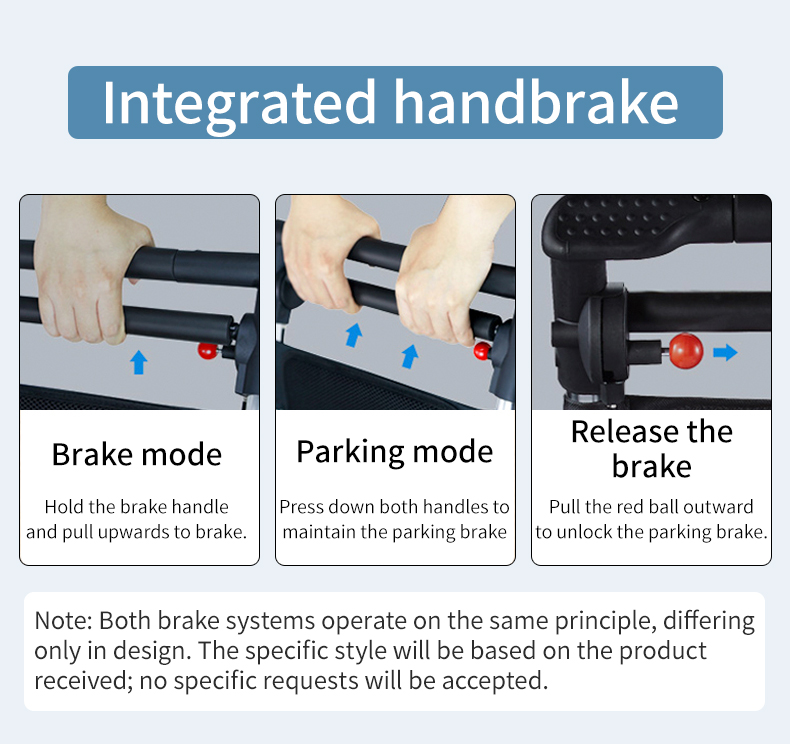 Integrated handbrake

Brake mode

Hold the brake handle and pull upwards to brake.

Parking mode

Press down both handles to maintain the parking brake

Release the brake

Pull the red ball outward to unlock the parking brake.

Note: Both brake systems operate on the same principle, differing only in design. The specific style will be based on the product received; no specific requests will be accepted.