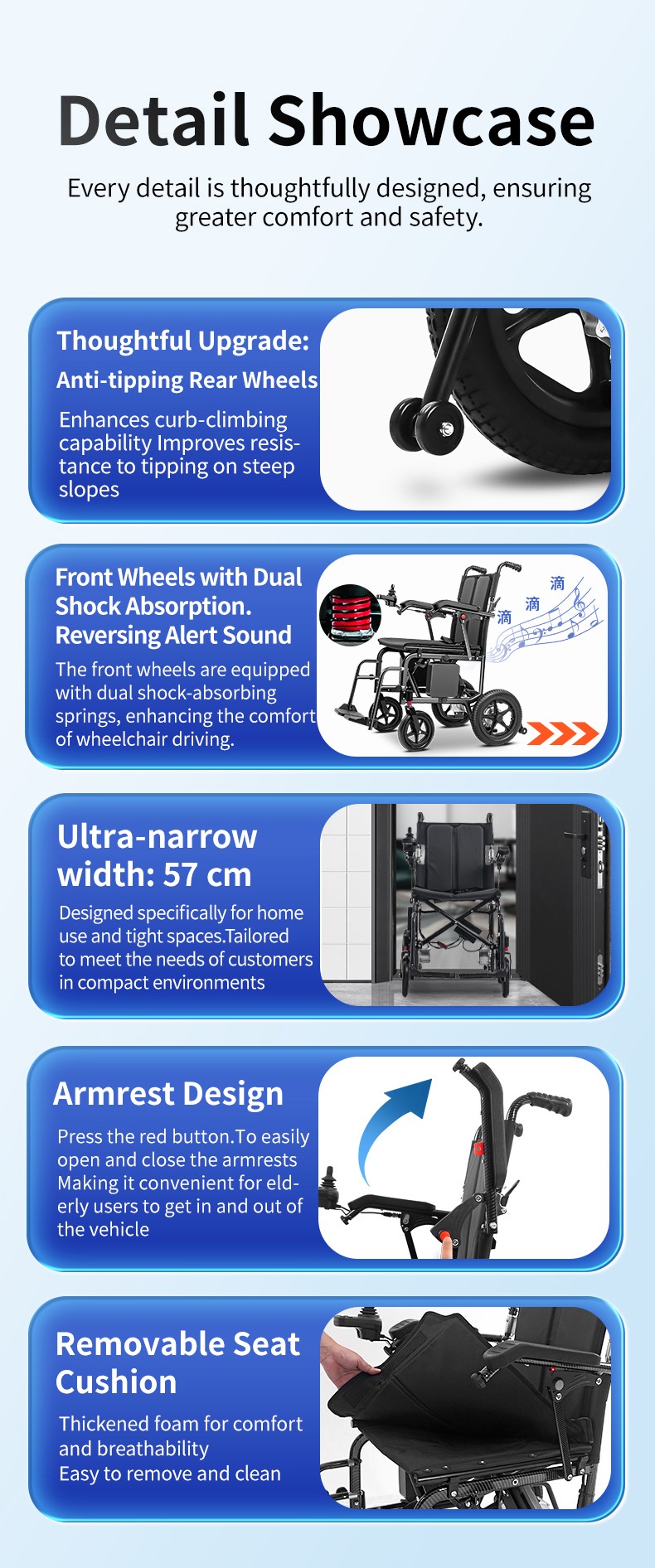 Detail Showcase

Every detail is thoughtfully designed, ensuring greater comfort and safety.

Thoughtful Upgrade:
Anti-tipping Rear Wheels

Enhances curb-climbing capability Improves resistance to tipping on steep slopes

Front Wheels with Dual Shock Absorption. Reversing Alert Sound

The front wheels are equipped with dual shock-absorbing springs, enhancing the comfort of wheelchair driving.

滴 滴 滴

Ultra-narrow width: 57 cm

Designed specifically for home use and tight spaces.Tailored to meet the needs of customers in compact environments

Armrest Design

Press the red button.To easily open and close the armrests Making it convenient for elderly users to get in and out of the vehicle

Removable Seat Cushion

Thickened foam for comfort and breathability
Easy to remove and clean