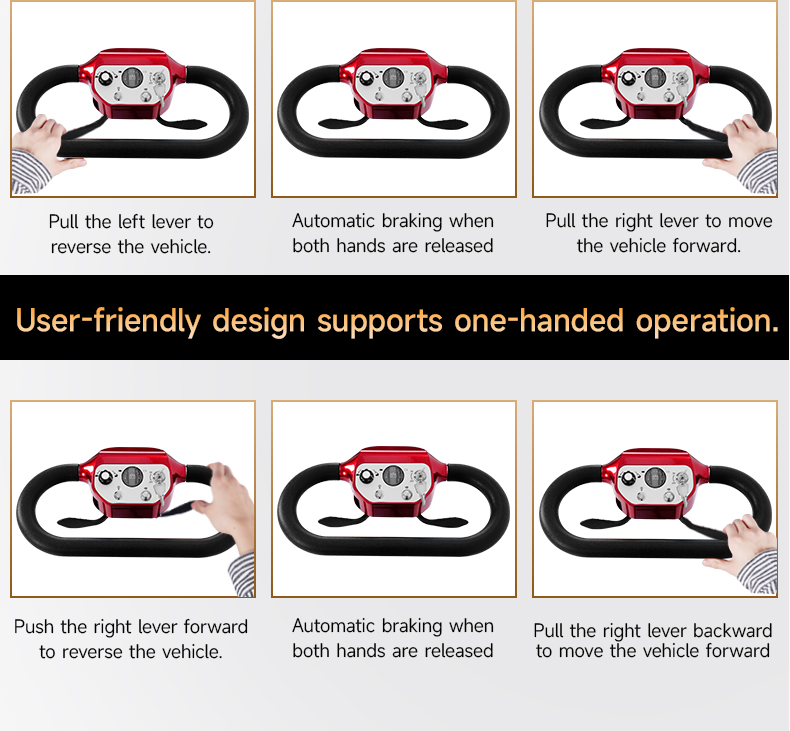 Pull the left lever to reverse the vehicle.

Automatic braking when both hands are released

Pull the right lever to move the vehicle forward.

User-friendly design supports one-handed operation.

Push the right lever forward to reverse the vehicle.

Automatic braking when both hands are released

Pull the right lever backward to move the vehicle forward