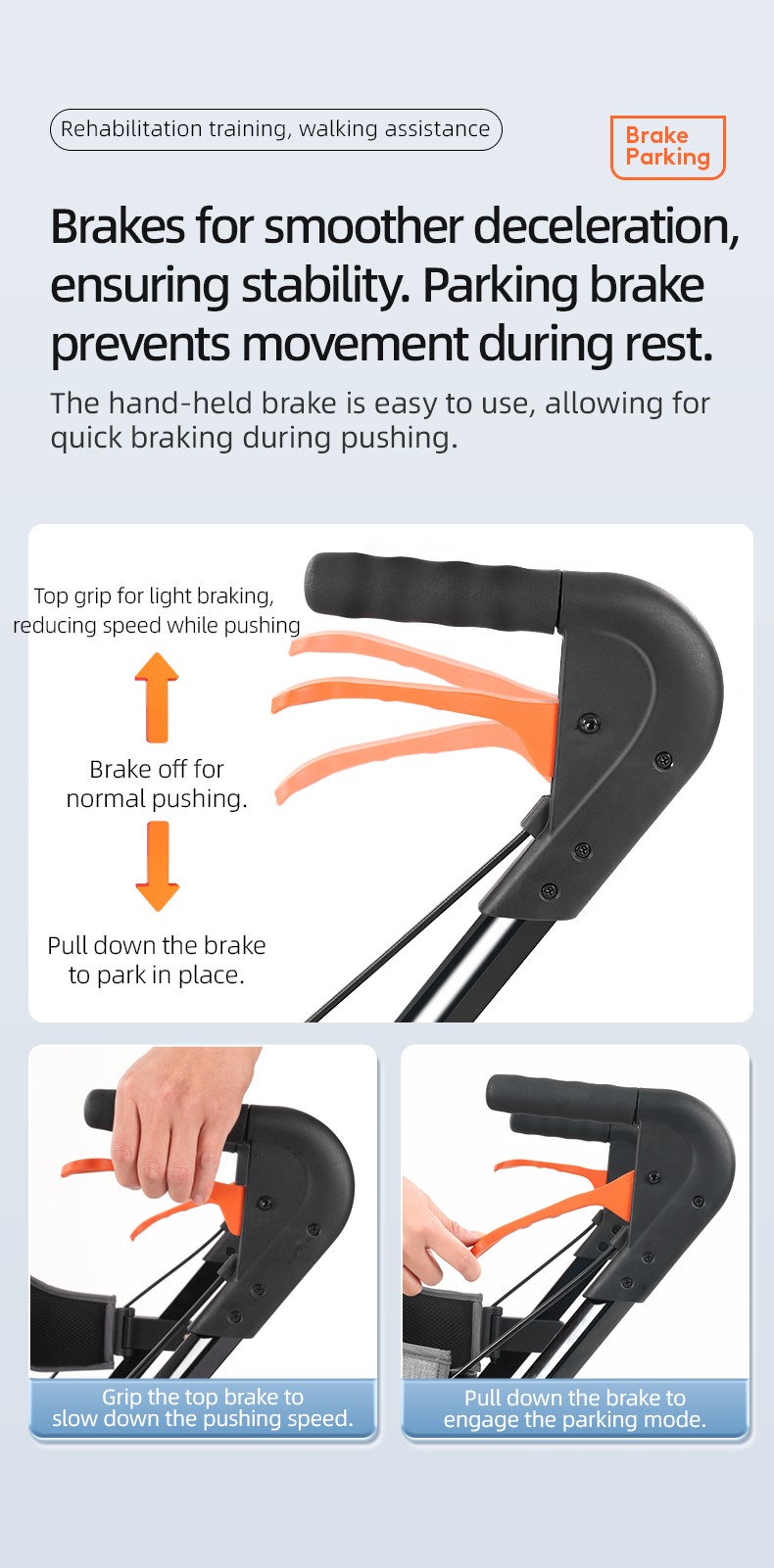 Rehabilitation training, walking assistance

Brake Parking

Brakes for smoother deceleration, ensuring stability. Parking brake prevents movement during rest.

The hand-held brake is easy to use, allowing for quick braking during pushing.

Top grip for light braking, reducing speed while pushing

Brake off for normal pushing.

Pull down the brake to park in place.

Grip the top brake to slow down the pushing speed.

Pull down the brake to engage the parking mode.