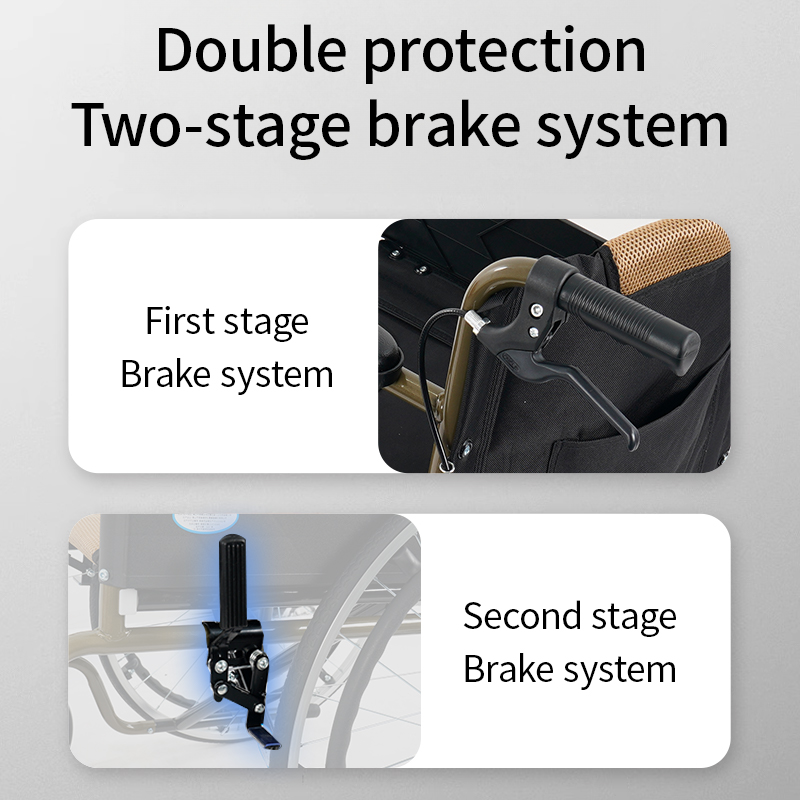 Double protection
Two-stage brake system

First stage
Brake system

Second stage
Brake system