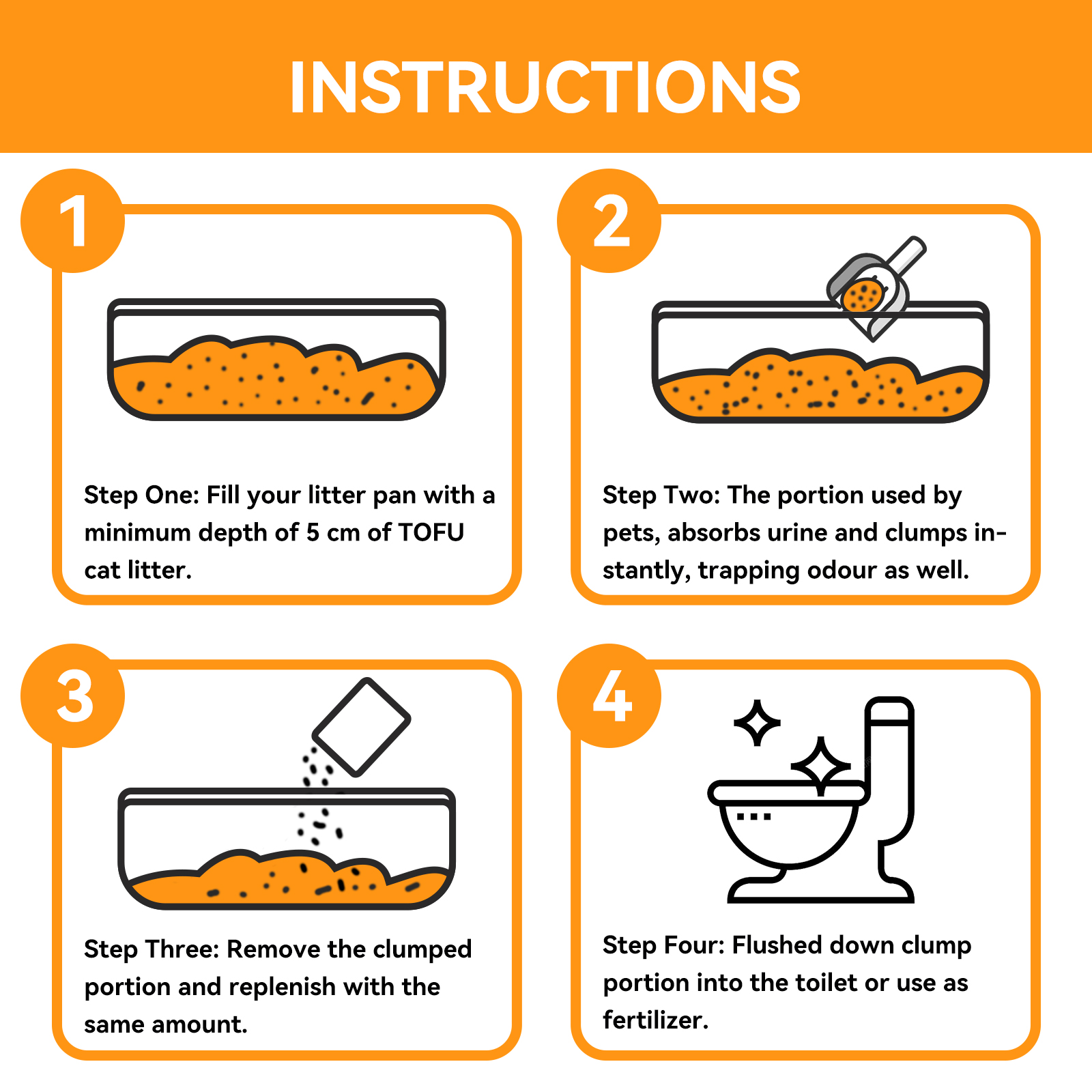 INSTRUCTIONS

1

Step One: Fill your litter pan with a minimum depth of 5 cm of TOFU cat litter.

2

Step Two: The portion used by pets, absorbs urine and clumps instantly, trapping odour as well.

3

Step Three: Remove the clumped portion and replenish with the same amount.

4

Step Four: Flushed down clump portion into the toilet or use as fertilizer.