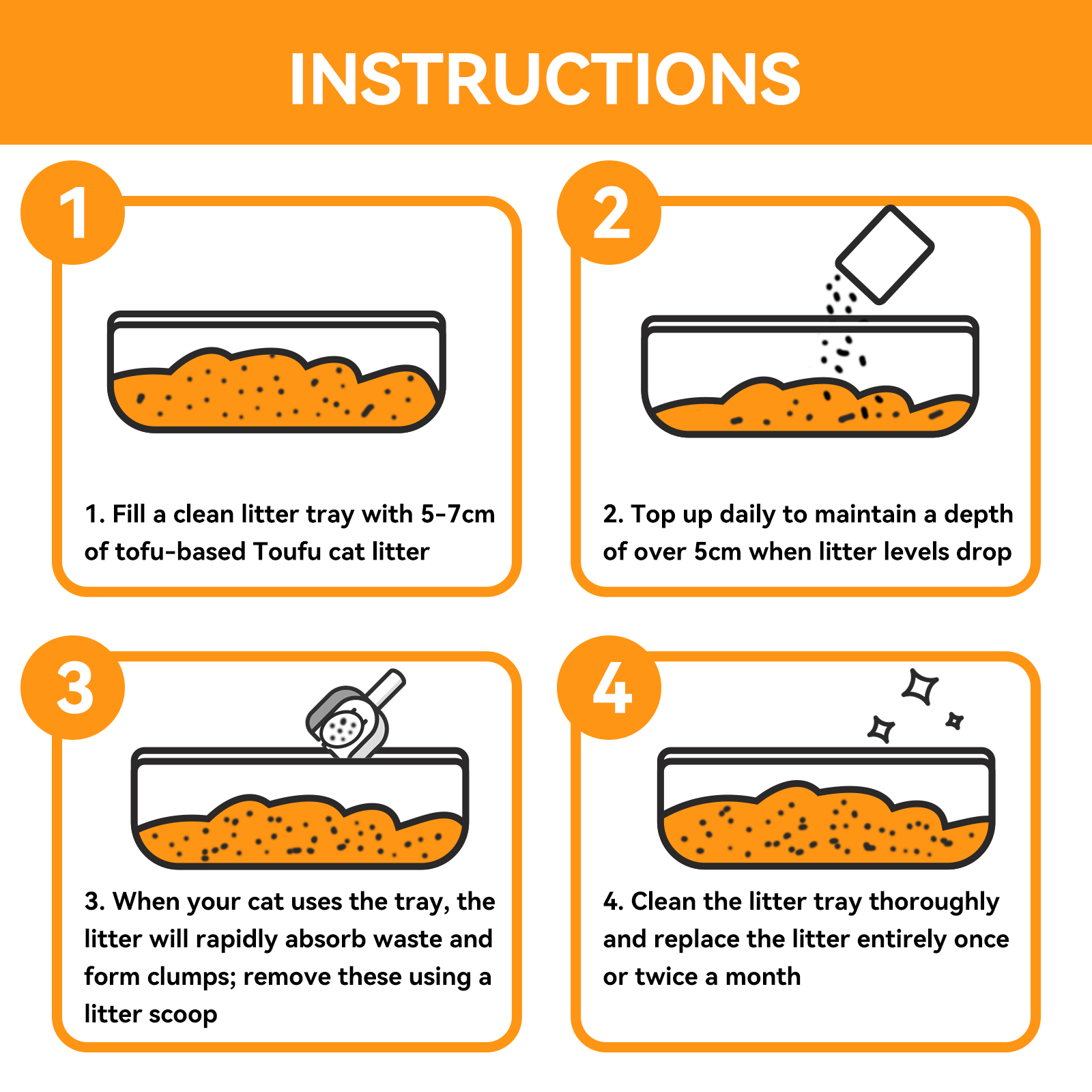 INSTRUCTIONS

1

1. Fill a clean litter tray with 5-7cm of tofu-based Toufu cat litter

2

2. Top up daily to maintain a depth of over 5cm when litter levels drop

3

3. When your cat uses the tray, the litter will rapidly absorb waste and form clumps; remove these using a litter scoop

4

4. Clean the litter tray thoroughly and replace the litter entirely once or twice a month