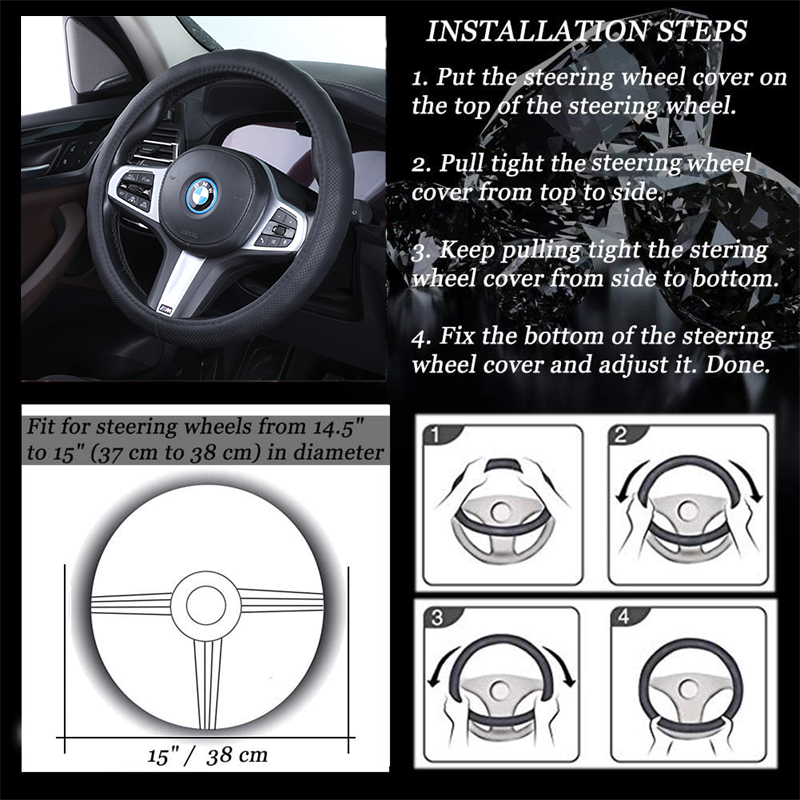 INSTALLATION STEPS

1. Put the steering wheel cover on the top of the steering wheel.

2. Pull tight the steering wheel cover from top to side.

3. Keep pulling tight the stering wheel cover from side to bottom.

4. Fix the bottom of the steering wheel cover and adjust it. Done.

Fit for steering wheels from 14.5" to 15" (37 cm to 38 cm) in diameter

15" / 38 cm

1

2

3

4