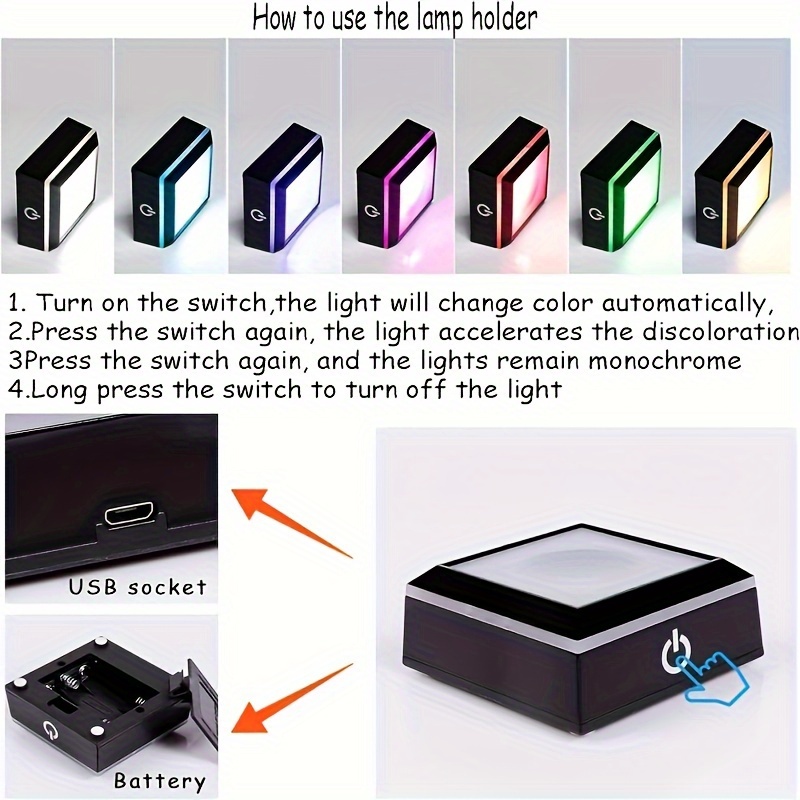 How to use the lamp holder

1. Turn on the switch,the light will change color automatically,
2.Press the switch again, the light accelerates the discoloration
3Press the switch again, and the lights remain monochrome
4.Long press the switch to turn off the light

USB socket

Battery