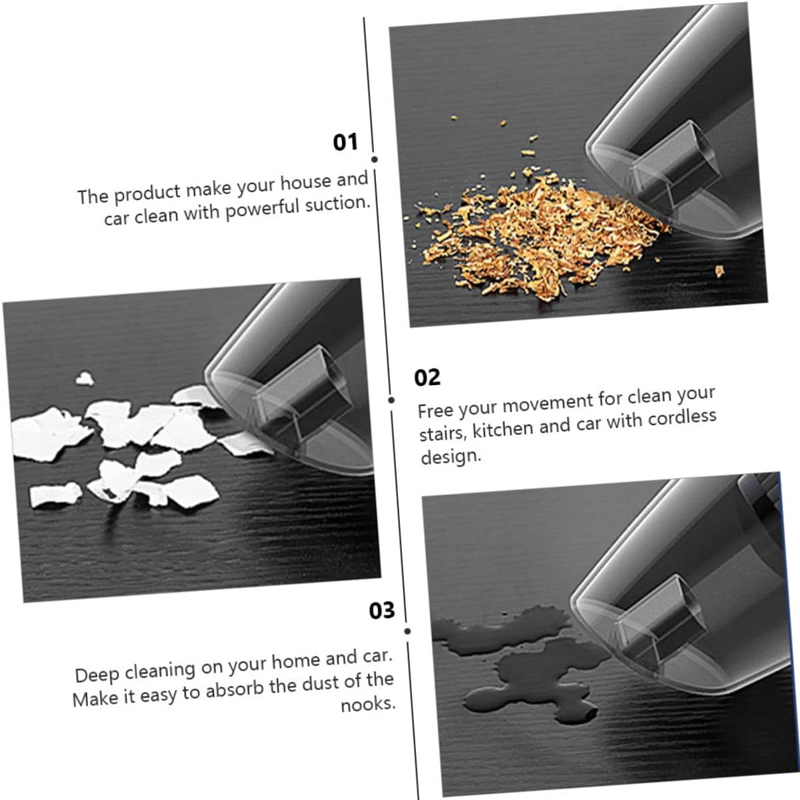 01

The product make your house and car clean with powerful suction.

02

Free your movement for clean your stairs, kitchen and car with cordless design.

03

Deep cleaning on your home and car. Make it easy to absorb the dust of the nooks.