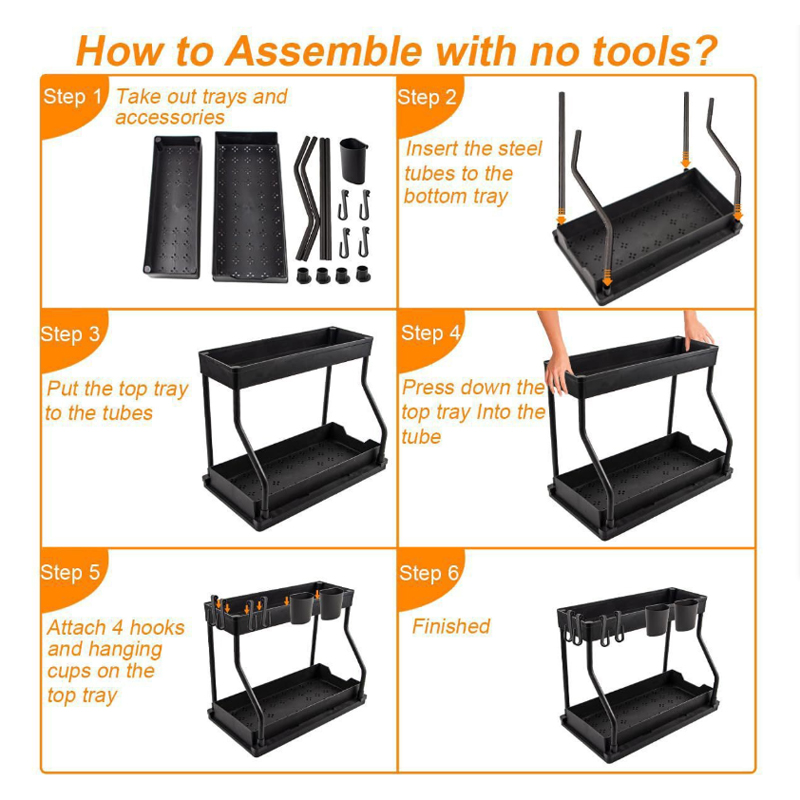 How to Assemble with no tools?

Step 1 Take out trays and accessories

Step 2 Insert the steel tubes to the bottom tray

Step 3 Put the top tray to the tubes

Step 4 Press down the top tray Into the tube

Step 5 Attach 4 hooks and hanging cups on the top tray

Step 6 Finished