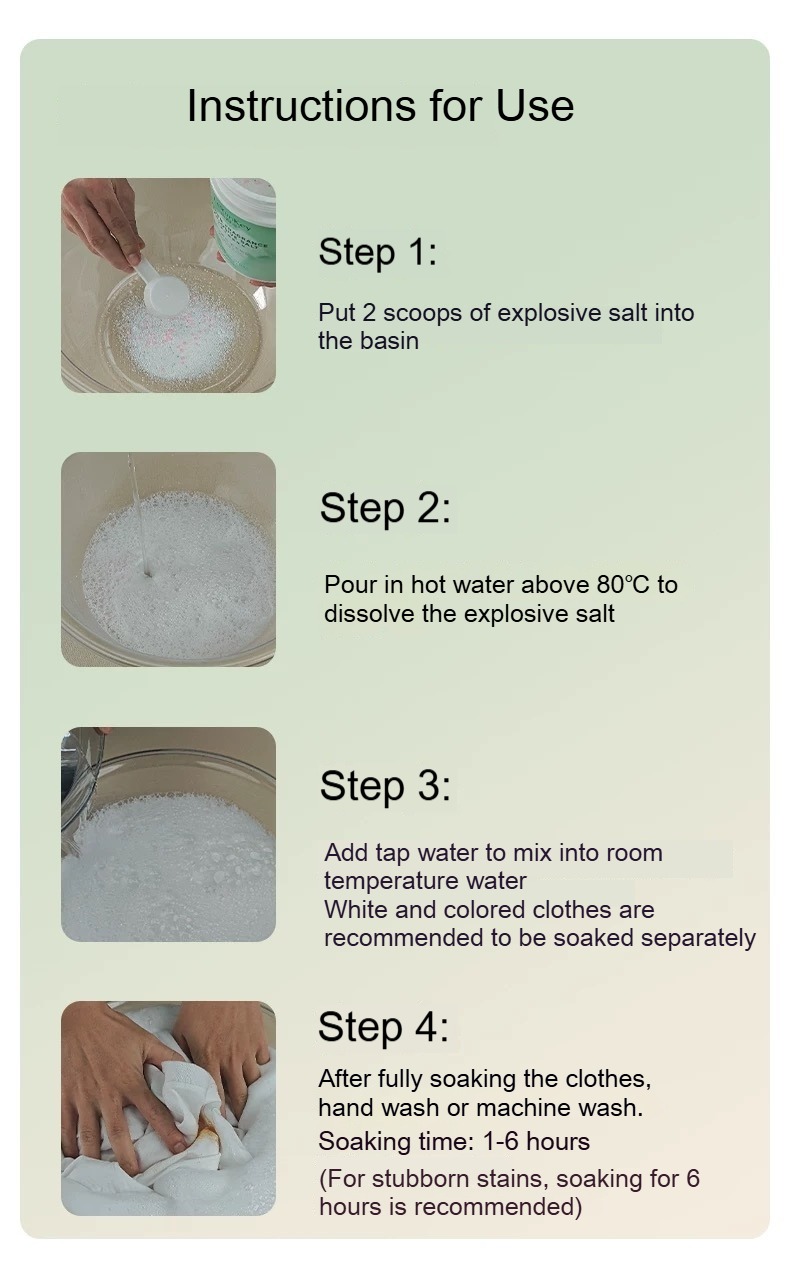 Instructions for Use

Step 1:

Put 2 scoops of explosive salt into the basin

Step 2:

Pour in hot water above 80℃ to dissolve the explosive salt

Step 3:

Add tap water to mix into room temperature water
White and colored clothes are recommended to be soaked separately

Step 4:

After fully soaking the clothes, hand wash or machine wash.
Soaking time: 1-6 hours
(For stubborn stains, soaking for 6 hours is recommended)