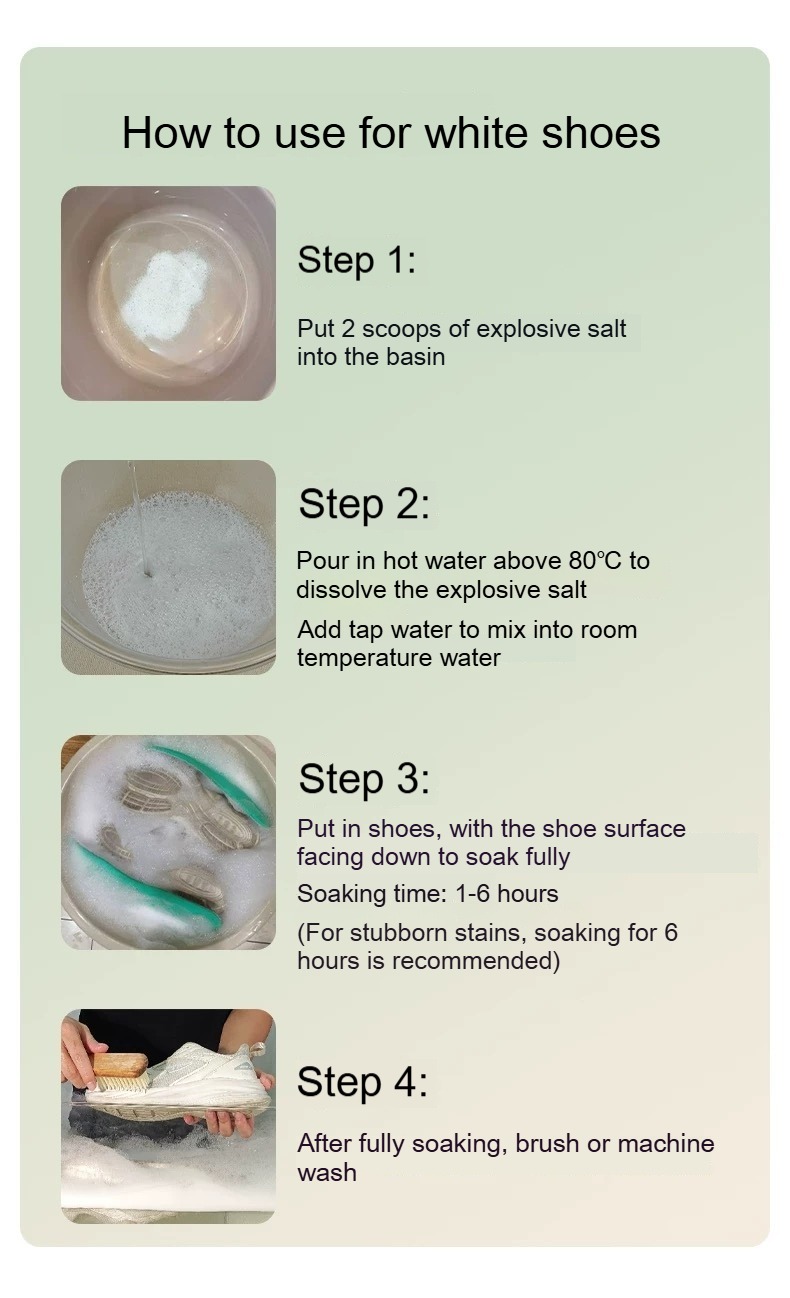 How to use for white shoes

Step 1:

Put 2 scoops of explosive salt into the basin

Step 2:

Pour in hot water above 80℃ to dissolve the explosive salt

Add tap water to mix into room temperature water

Step 3:

Put in shoes, with the shoe surface facing down to soak fully

Soaking time: 1-6 hours

(For stubborn stains, soaking for 6 hours is recommended)

Step 4:

After fully soaking, brush or machine wash