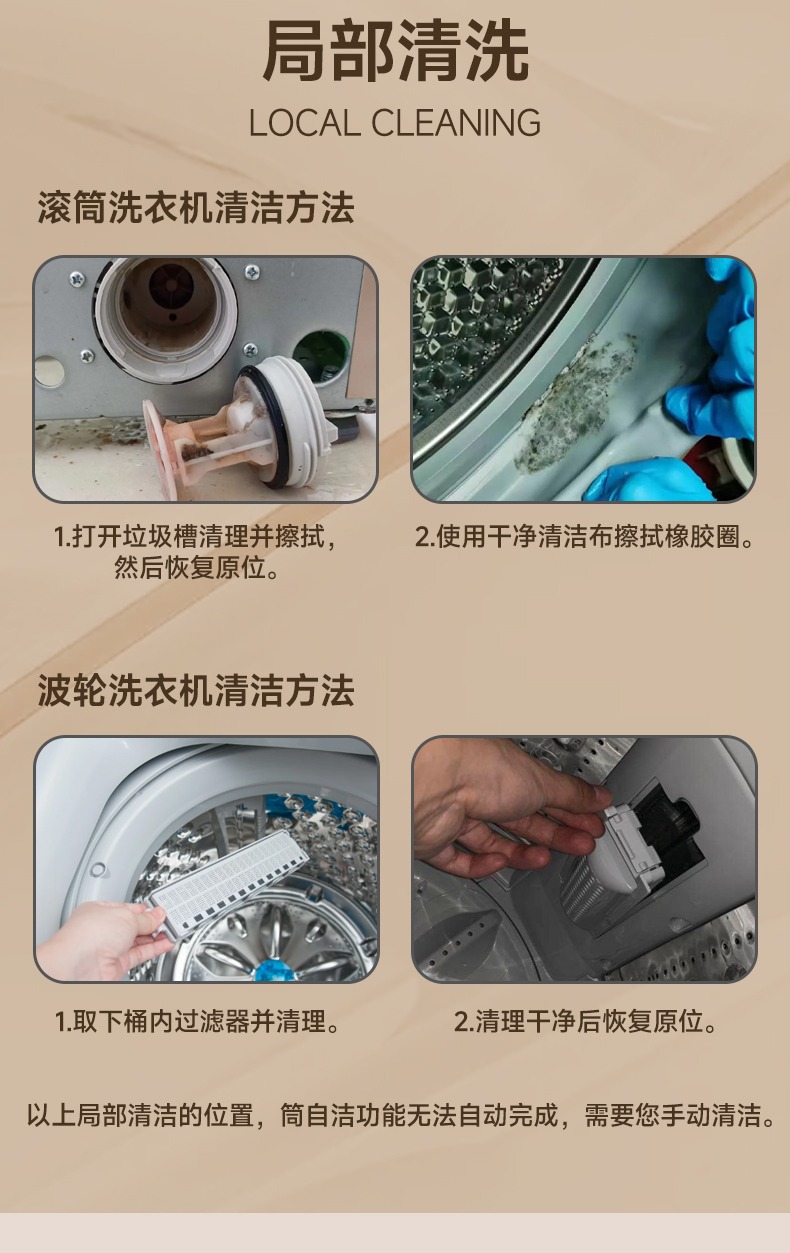 局部清洗

LOCAL CLEANING

滚筒洗衣机清洁方法

1.打开垃圾槽清理并擦拭，然后恢复原位。

2.使用干净清洁布擦拭橡胶圈。

波轮洗衣机清洁方法

1.取下桶内过滤器并清理。

2.清理干净后恢复原位。

以上局部清洁的位置，筒自洁功能无法自动完成，需要您手动清洁。