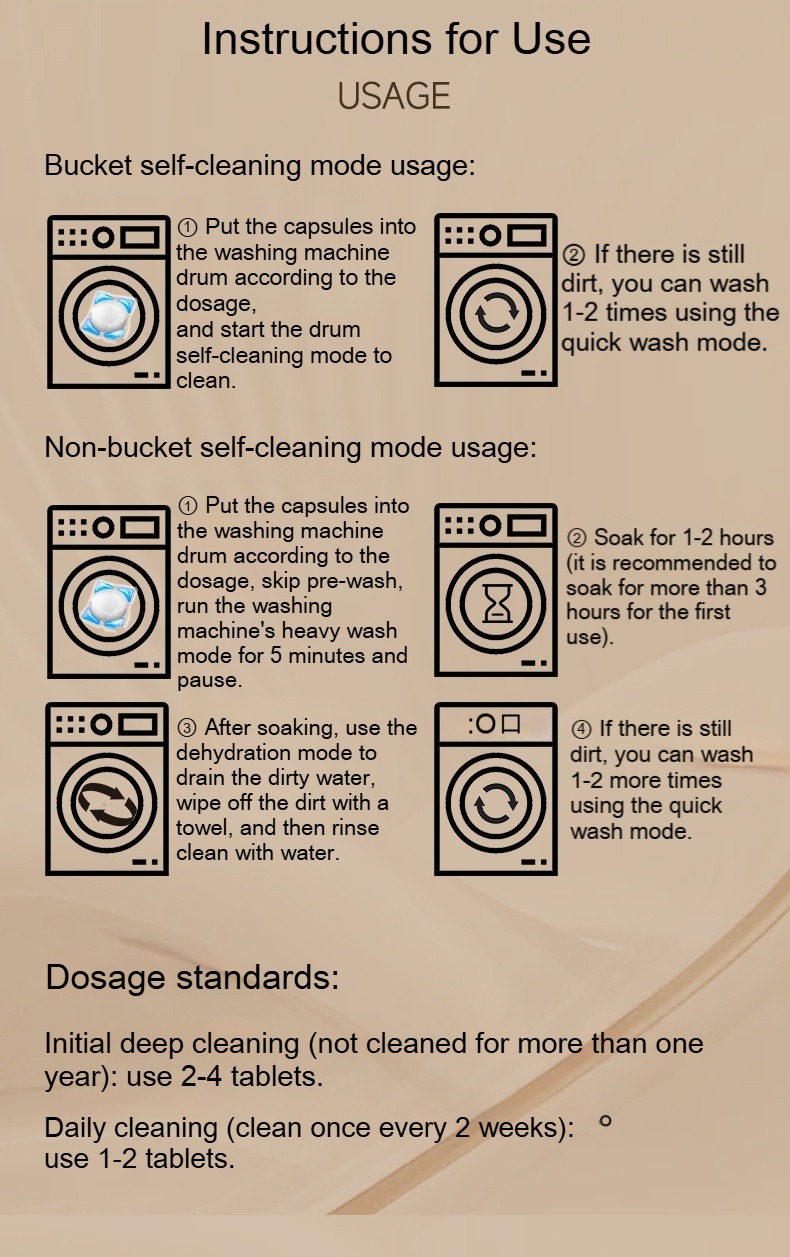 Instructions for Use
USAGE

Bucket self-cleaning mode usage:

① Put the capsules into the washing machine drum according to the dosage, and start the drum self-cleaning mode to clean.

② If there is still dirt, you can wash 1-2 times using the quick wash mode.

Non-bucket self-cleaning mode usage:

① Put the capsules into the washing machine drum according to the dosage, skip pre-wash, run the washing machine's heavy wash mode for 5 minutes and pause.

② Soak for 1-2 hours (it is recommended to soak for more than 3 hours for the first use).

③ After soaking, use the dehydration mode to drain the dirty water, wipe off the dirt with a towel, and then rinse clean with water.

④ If there is still dirt, you can wash 1-2 more times using the quick wash mode.

Dosage standards:

Initial deep cleaning (not cleaned for more than one year): use 2-4 tablets.

Daily cleaning (clean once every 2 weeks): ° use 1-2 tablets.