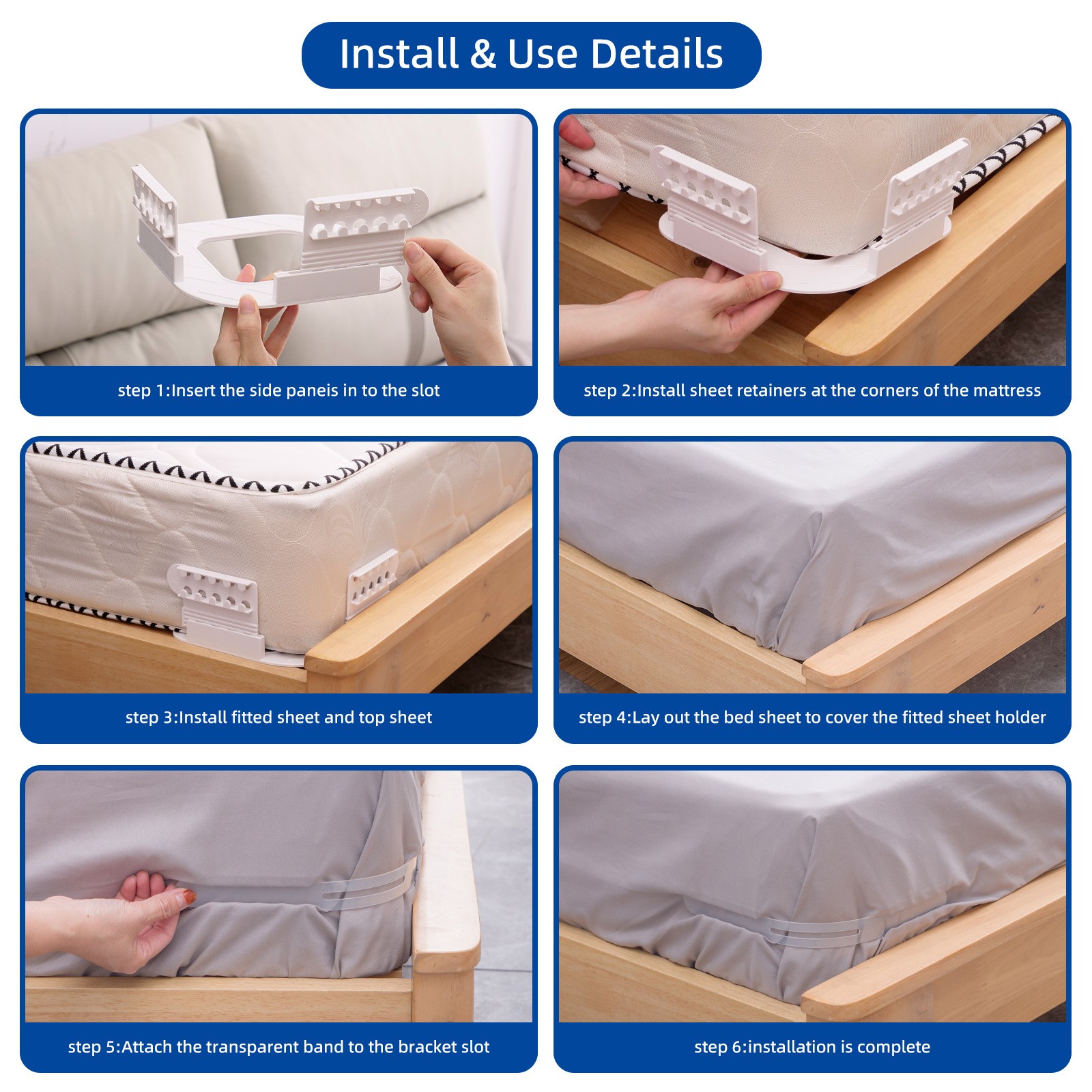 Install & Use Details

step 1:Insert the side paneis in to the slot

step 2:Install sheet retainers at the corners of the mattress

step 3:Install fitted sheet and top sheet

step 4:Lay out the bed sheet to cover the fitted sheet holder

step 5:Attach the transparent band to the bracket slot

step 6:installation is complete