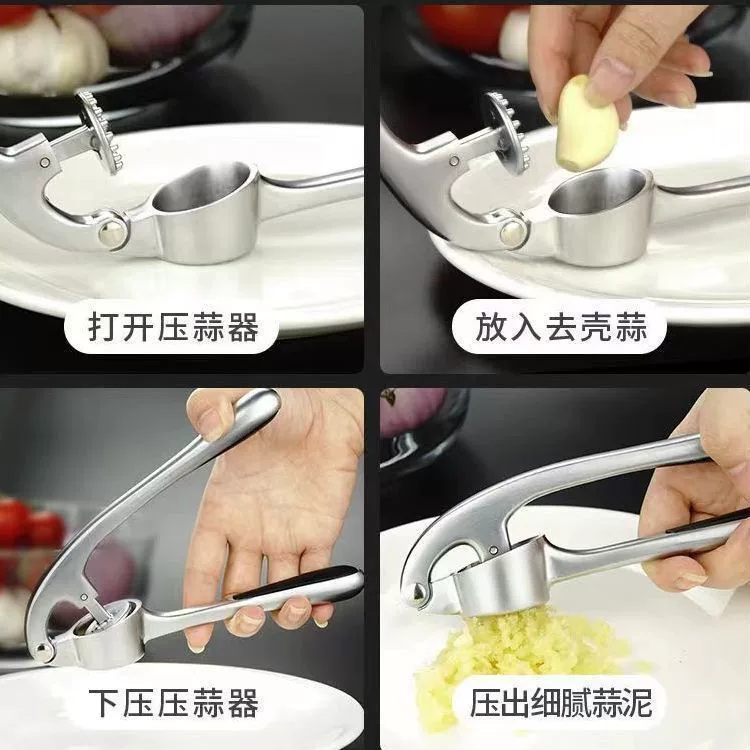 打开压蒜器

放入去壳蒜

下压压蒜器

压出细腻蒜泥