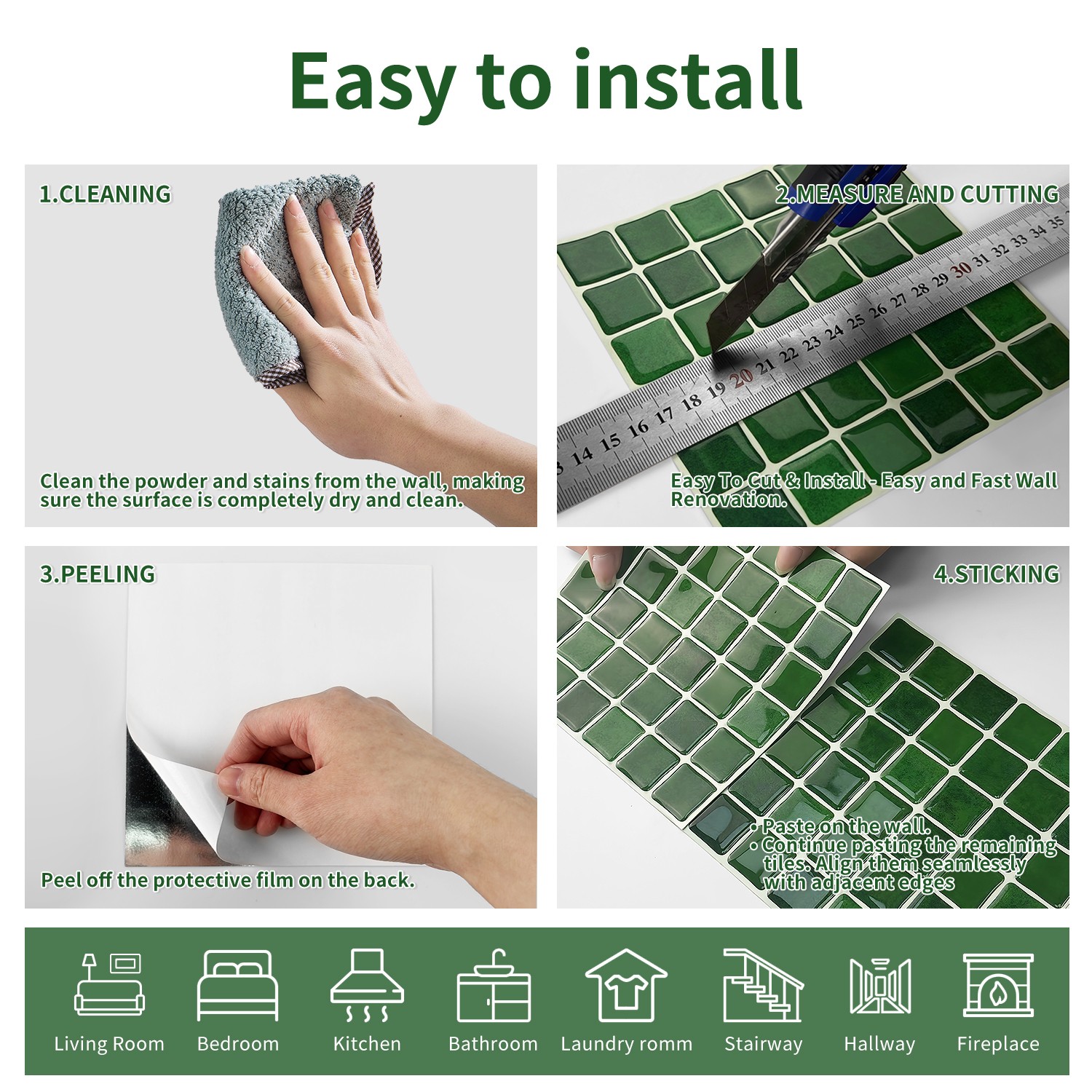 Easy to install

1.CLEANING

Clean the powder and stains from the wall, making sure the surface is completely dry and clean.

2.MEASURE AND CUTTING

14 15 16 17 18 19 20 21 22 23 24 25 26 27 28 29 30 31 32 33 34 35

Easy To Cut & Install - Easy and Fast Wall Renovation.

3.PEELING

Peel off the protective film on the back.

4.STICKING

• Paste on the wall.
• Continue pasting the remaining tiles. Align them seamlessly with adjacent edges

Living Room
Bedroom
Kitchen
Bathroom
Laundry romm
Stairway
Hallway
Fireplace