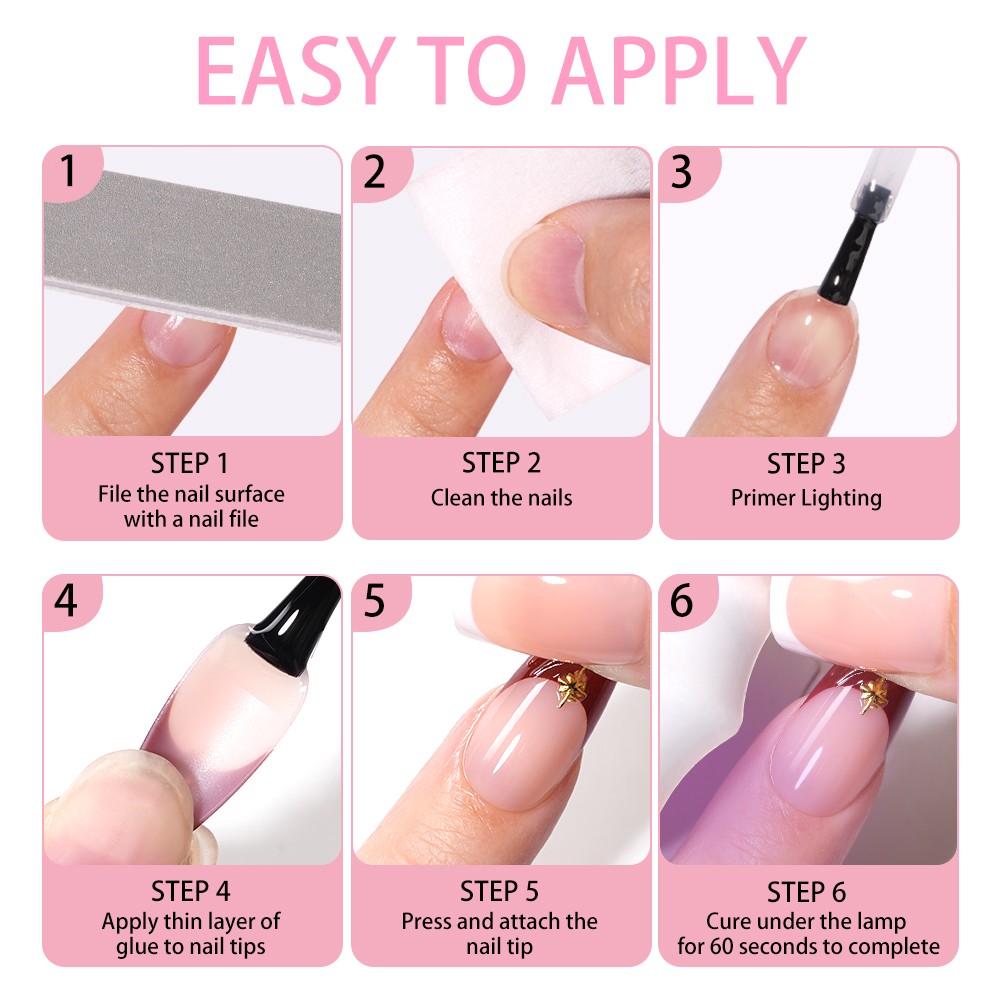 EASY TO APPLY

1

STEP 1
File the nail surface with a nail file

2

STEP 2
Clean the nails

3

STEP 3
Primer Lighting

4

STEP 4
Apply thin layer of glue to nail tips

5

STEP 5
Press and attach the nail tip

6

STEP 6
Cure under the lamp for 60 seconds to complete