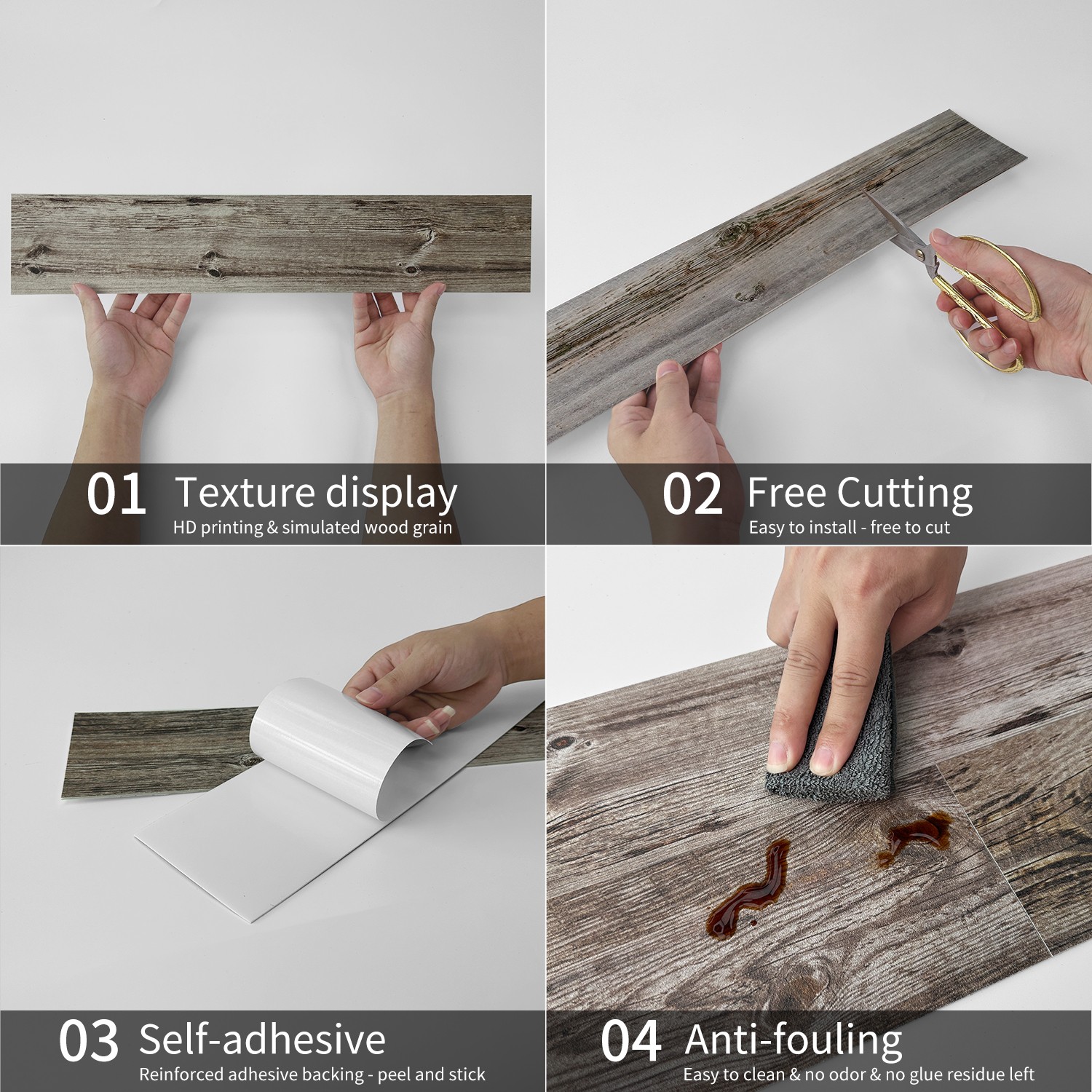 01 Texture display
HD printing & simulated wood grain

02 Free Cutting
Easy to install - free to cut

03 Self-adhesive
Reinforced adhesive backing - peel and stick

04 Anti-fouling
Easy to clean & no odor & no glue residue left