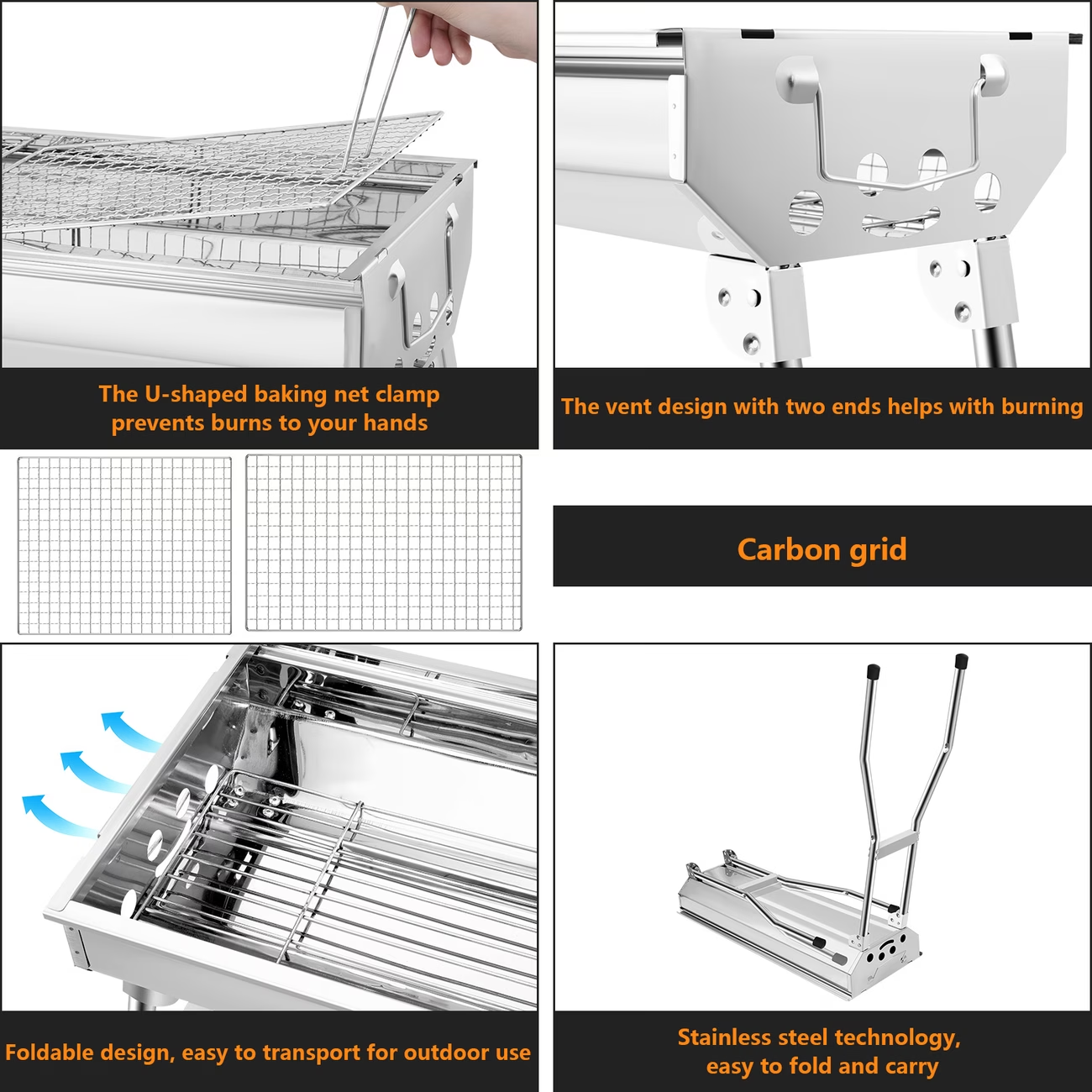 The U-shaped baking net clamp prevents burns to your hands

The vent design with two ends helps with burning

Carbon grid

Foldable design, easy to transport for outdoor use

Stainless steel technology, easy to fold and carry