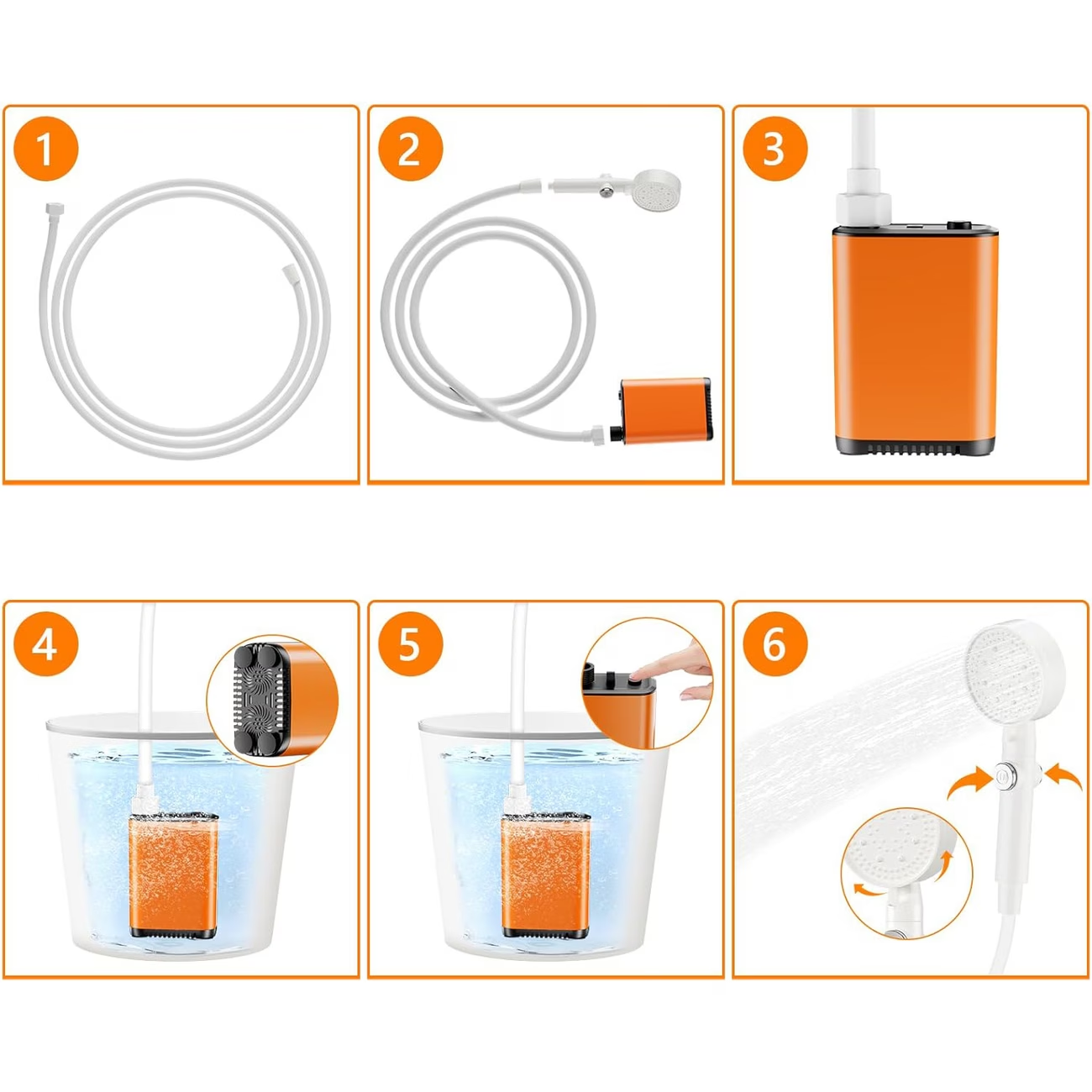 1

2

3

4

5

6