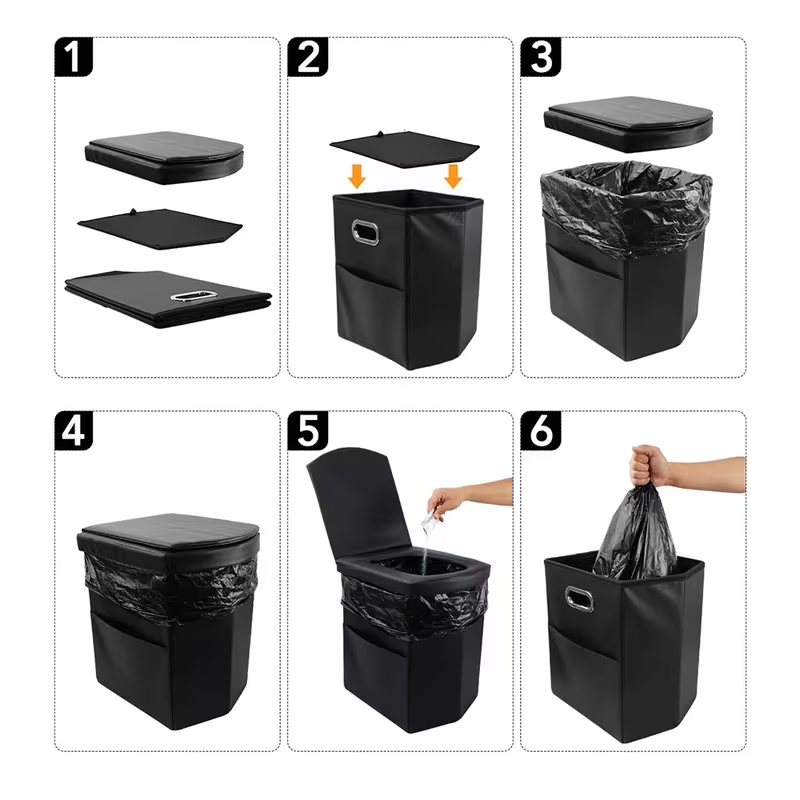 1

2

3

4

5

6