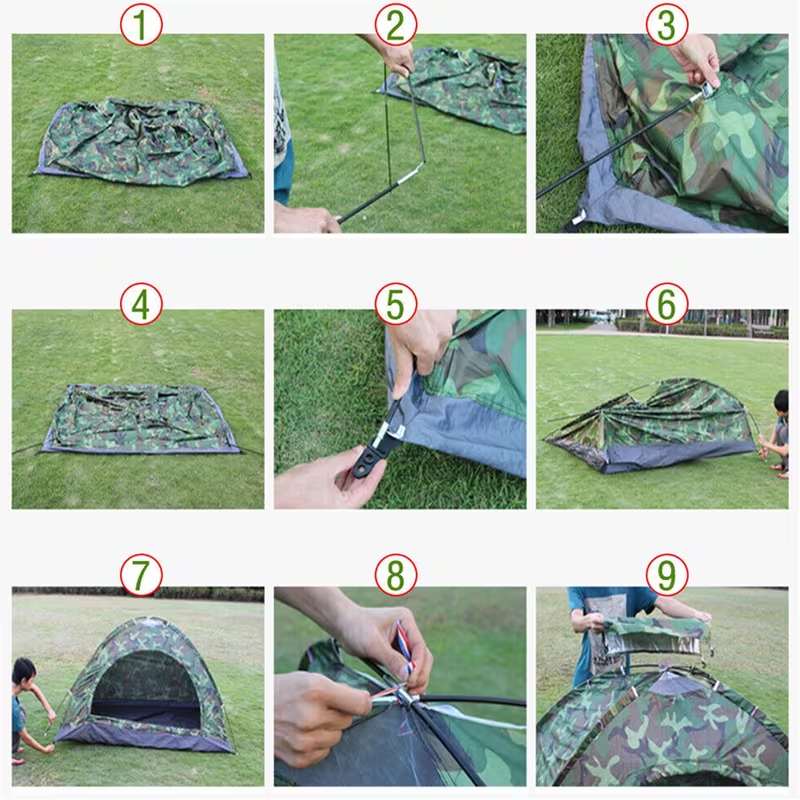 1
2
3
4
5
6
7
8
9