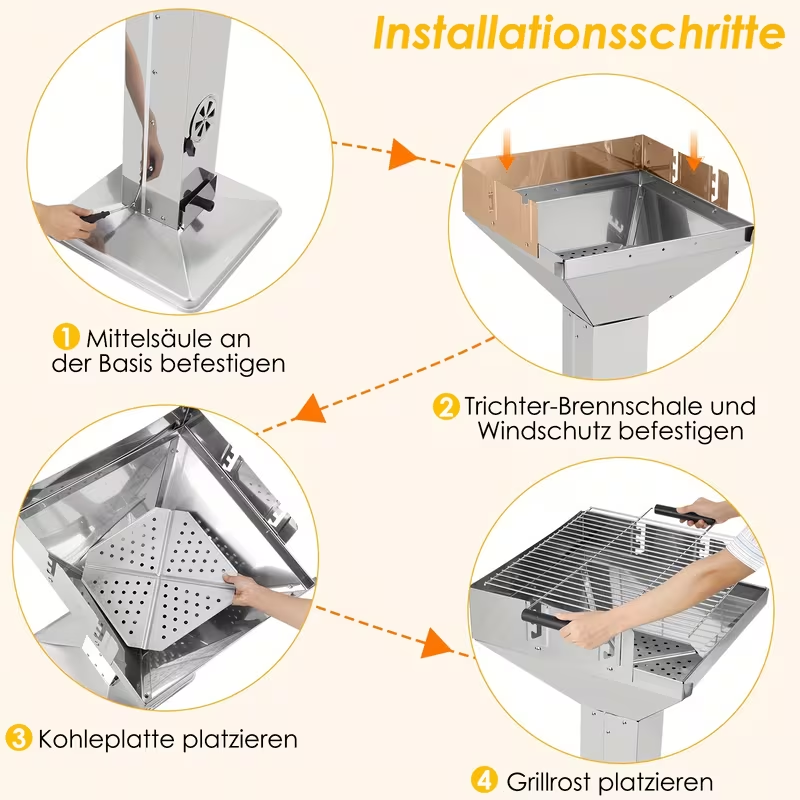 Installationsschritte

1 Mittelsäule an der Basis befestigen

2 Trichter-Brennschale und Windschutz befestigen

3 Kohleplatte platzieren

4 Grillrost platzieren