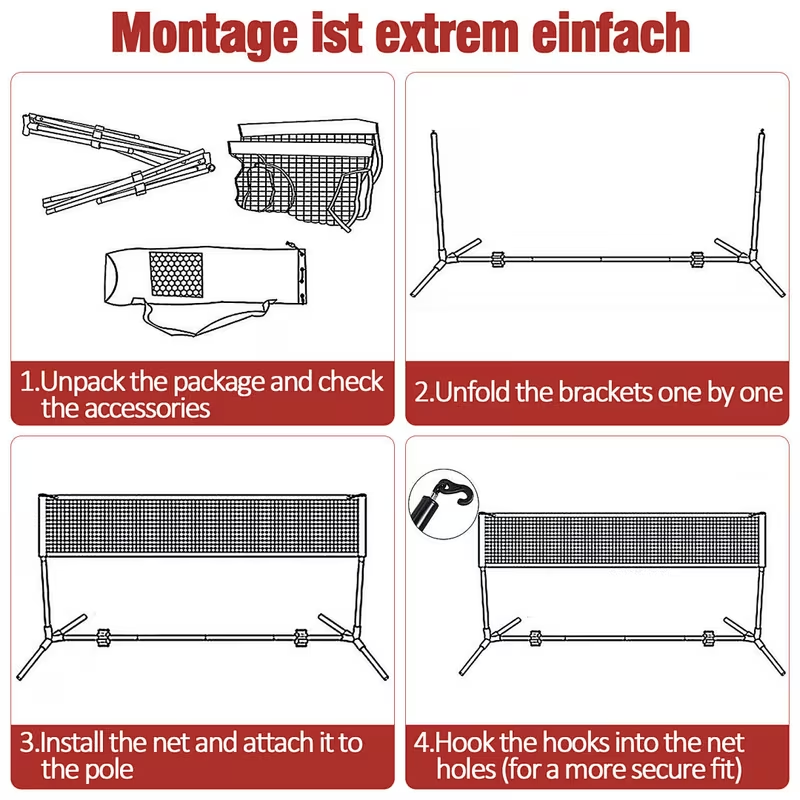 Montage ist extrem einfach

1.Unpack the package and check the accessories

2.Unfold the brackets one by one

3.Install the net and attach it to the pole

4.Hook the hooks into the net holes (for a more secure fit)